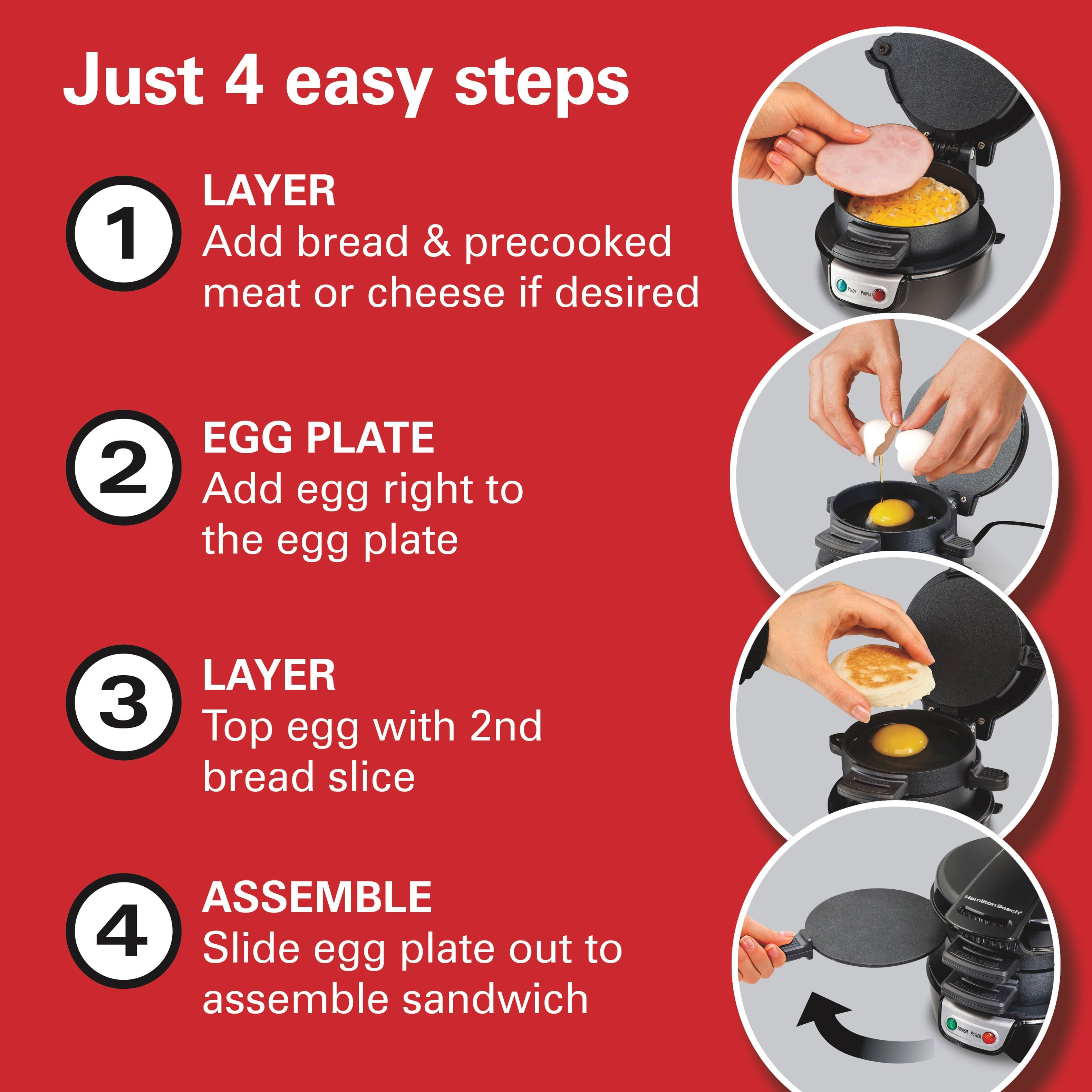 Just 4 easy steps

1
LAYER
Add bread & precooked meat or cheese if desired

READY POWER

2
EGG PLATE
Add egg right to the egg plate

3
LAYER
Top egg with 2nd bread slice

4
ASSEMBLE
Slide egg plate out to assemble sandwich

Hamilton Beach

PREHEAT POWER