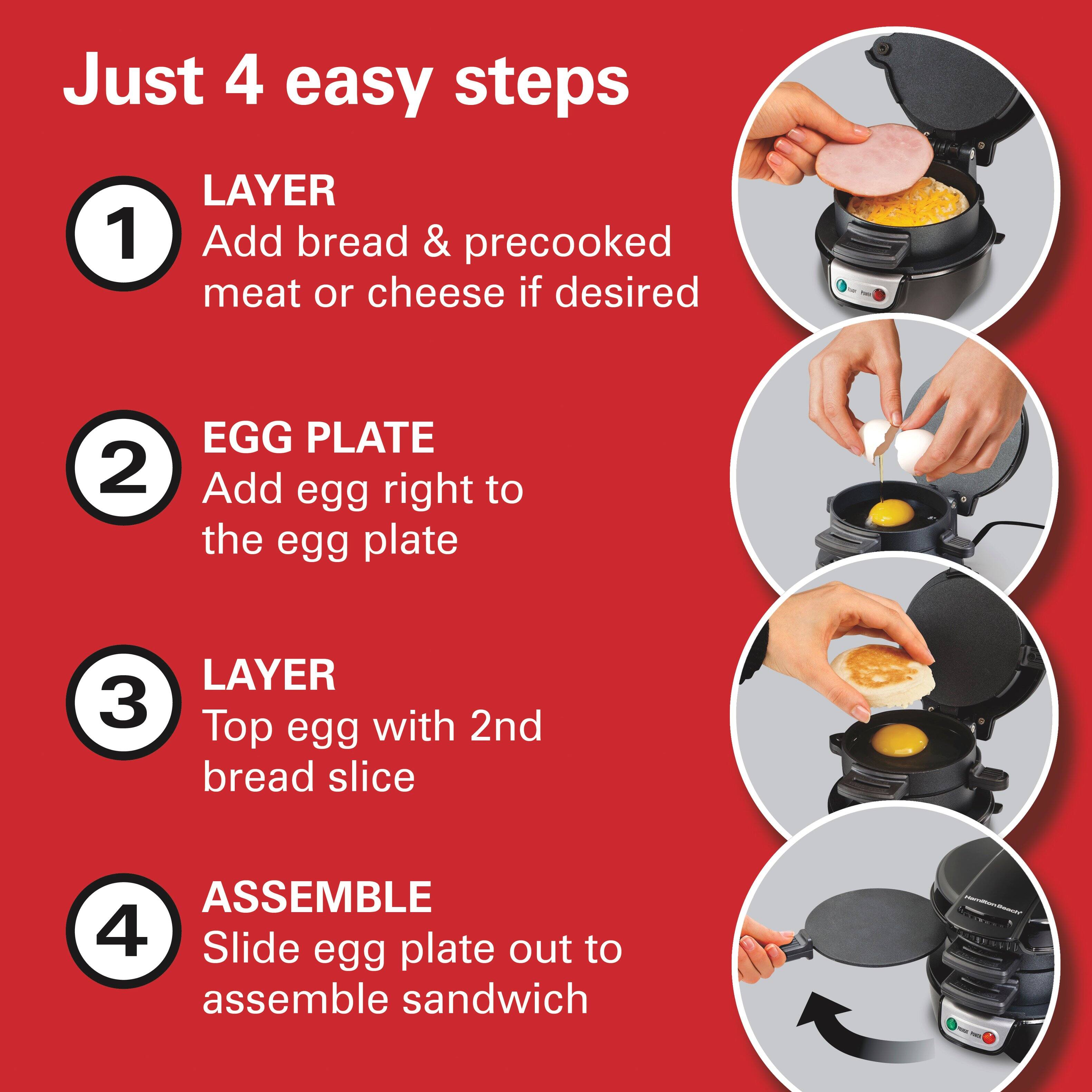 Just 4 easy steps

1 LAYER
Add bread & precooked meat or cheese if desired

READY POWER

2 EGG PLATE
Add egg right to the egg plate

3 LAYER
Top egg with 2nd bread slice

4 ASSEMBLE
Slide egg plate out to assemble sandwich

Hamilton Beach

PREHEAT POWER