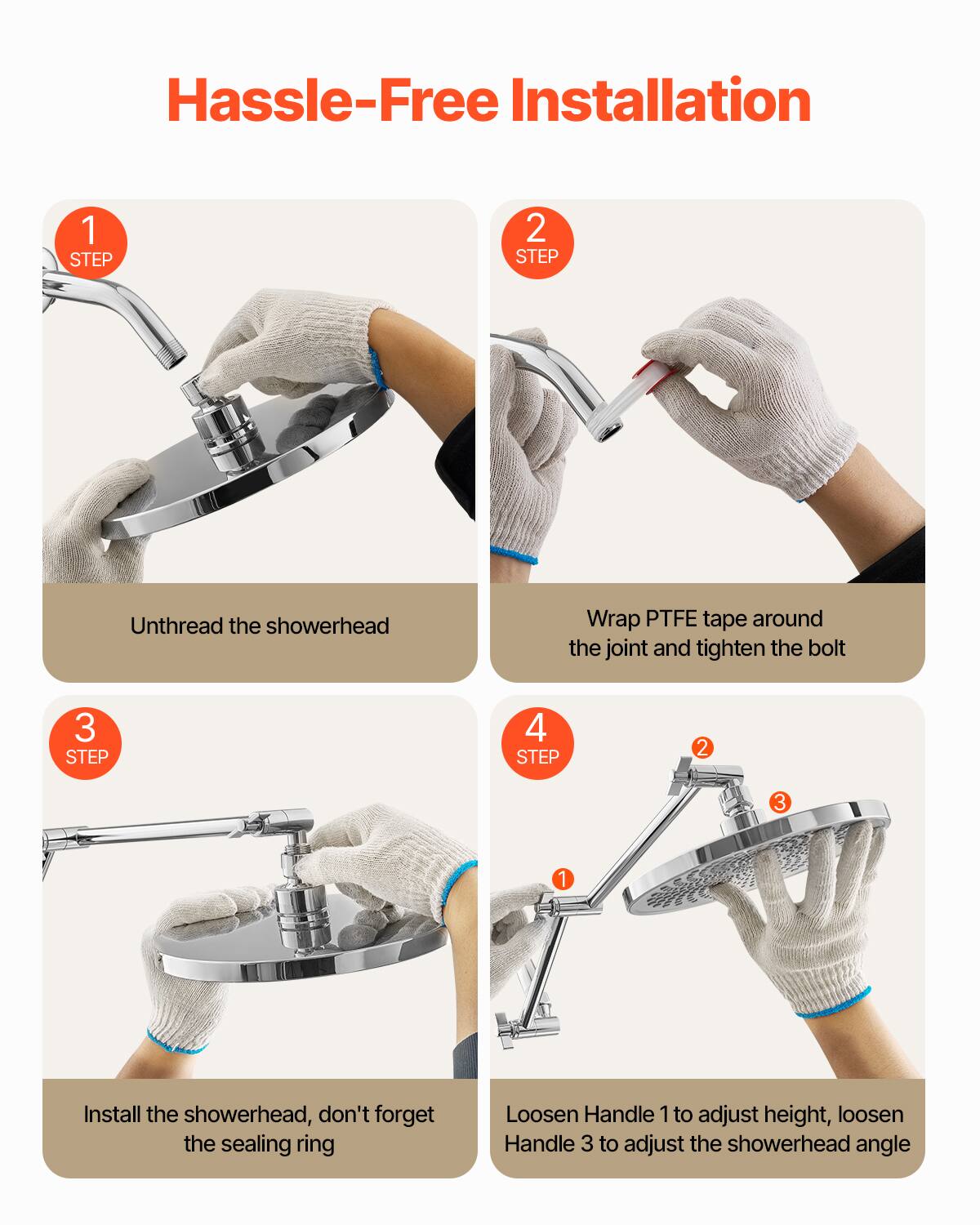 Hassle-Free Installation

1
STEP

Unthread the showerhead

2
STEP

Wrap PTFE tape around the joint and tighten the bolt

3
STEP

Install the showerhead, don't forget the sealing ring

4
STEP

2

3

1

Loosen Handle 1 to adjust height, loosen Handle 3 to adjust the showerhead angle