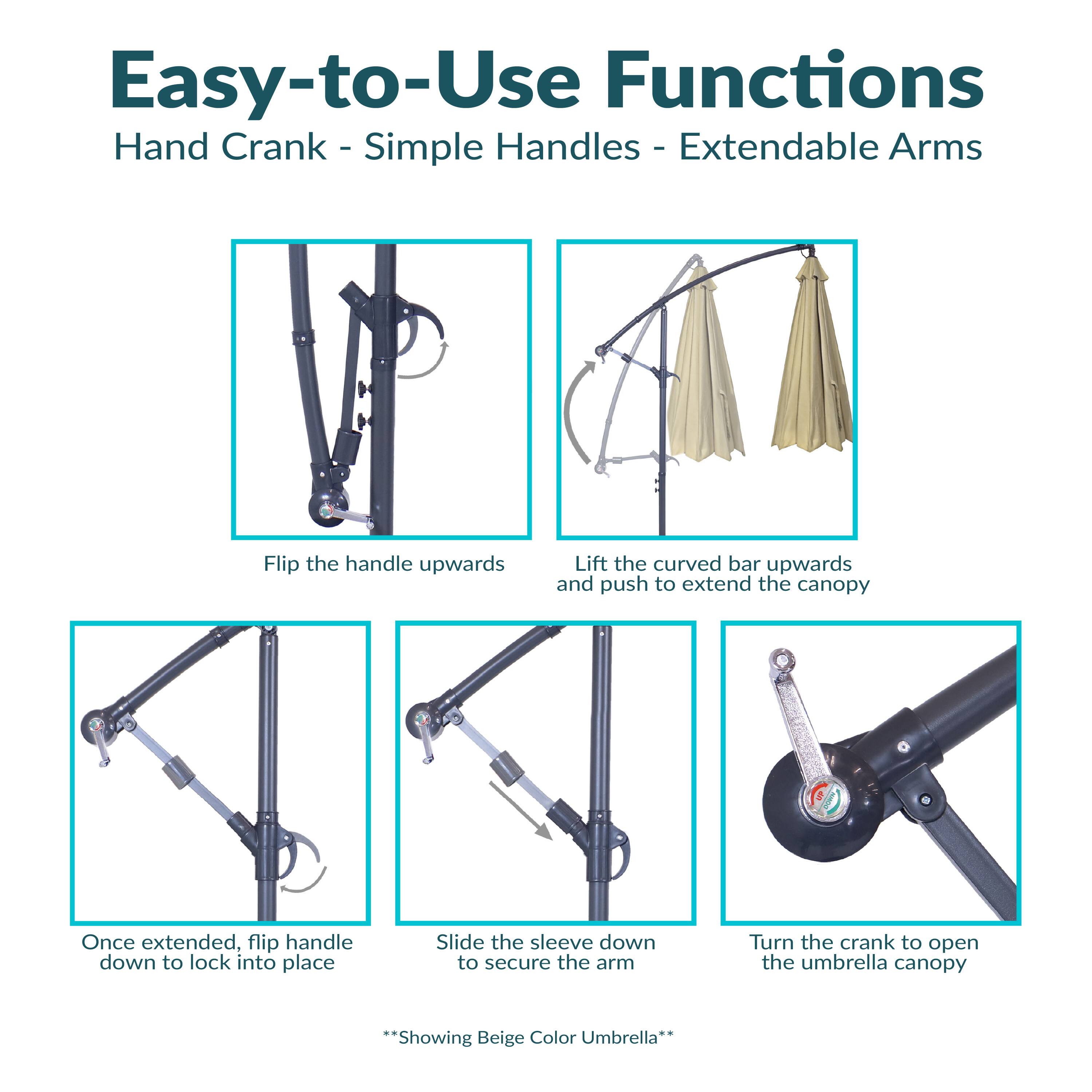 Easy-to-Use Functions
Hand Crank - Simple Handles - Extendable Arms

Flip the handle upwards

Lift the curved bar upwards and push to extend the canopy

Once extended, flip handle down to lock into place

Slide the sleeve down to secure the arm

UP
DOWN

Turn the crank to open the umbrella canopy

**Showing Beige Color Umbrella**