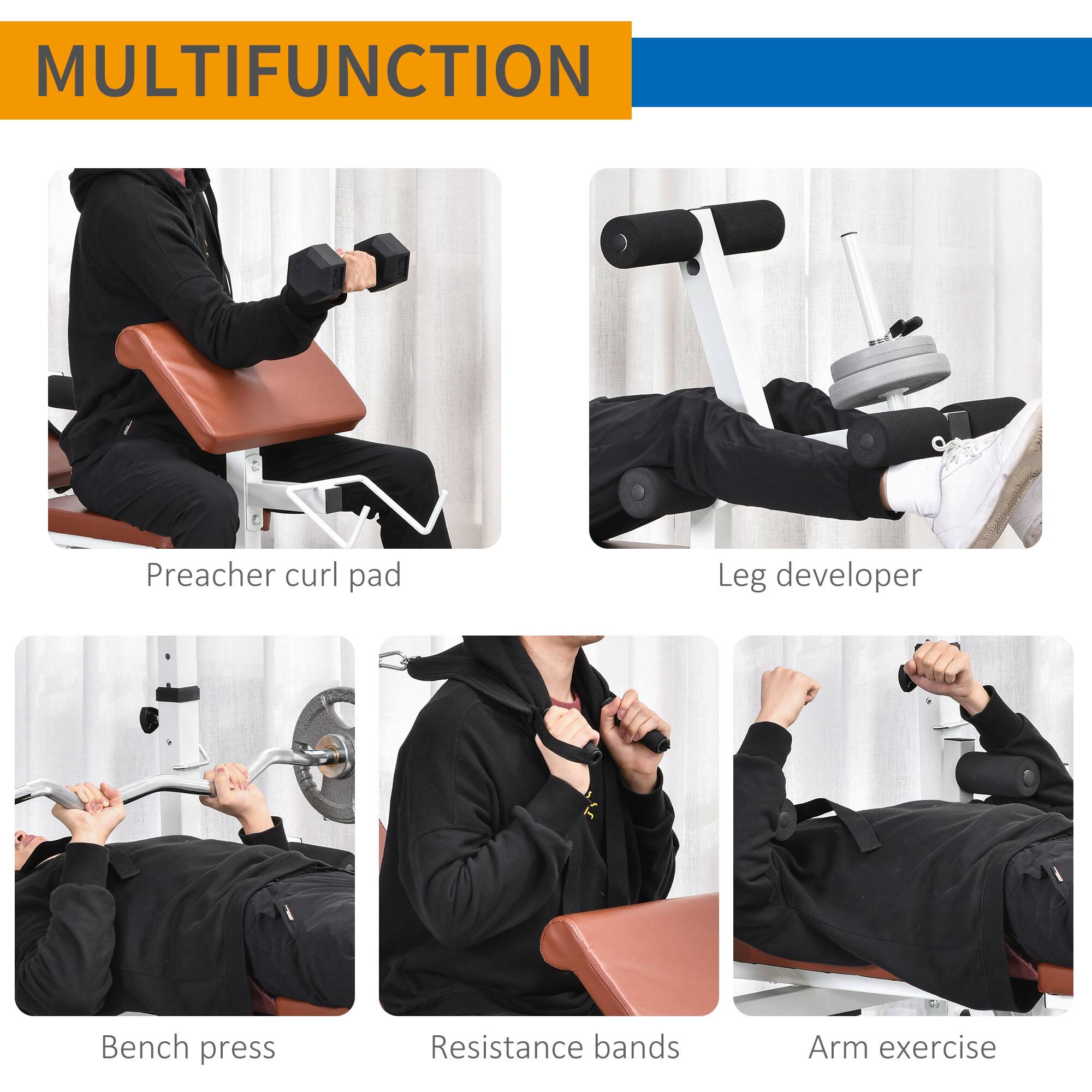 MULTIFUNCTION

Preacher curl pad

Leg developer

Bench press

Resistance bands

Arm exercise