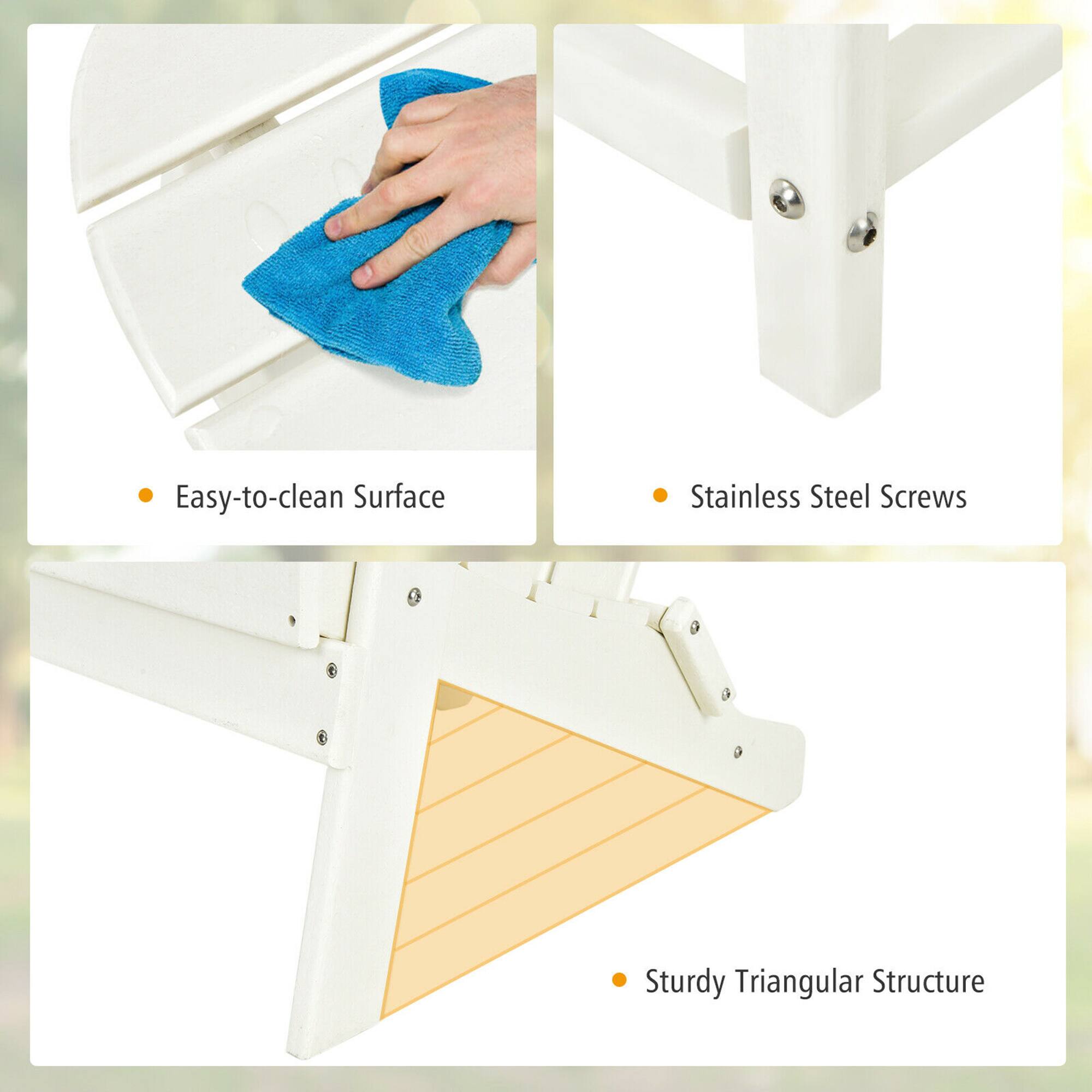 • Easy-to-clean Surface

• Stainless Steel Screws

• Sturdy Triangular Structure