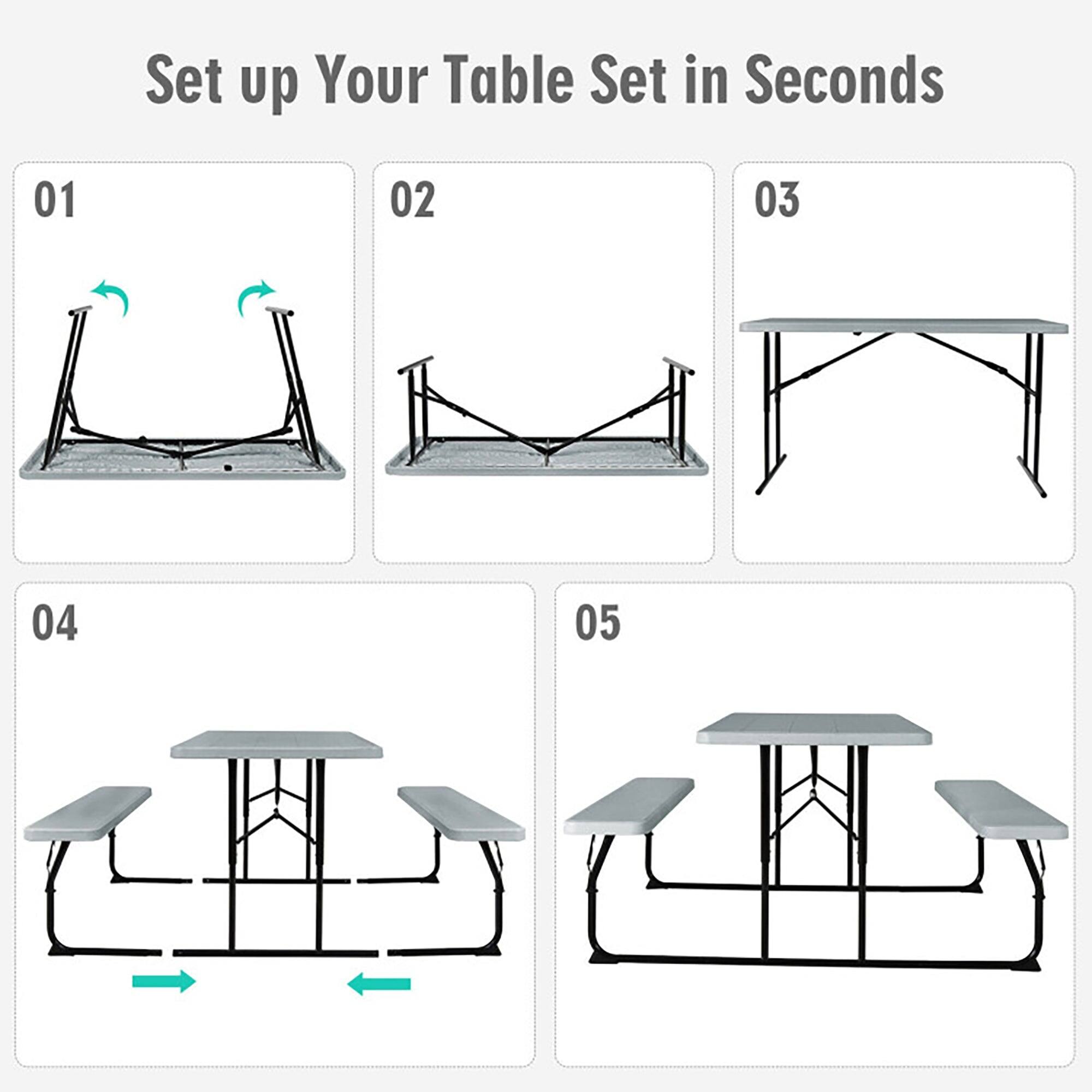 Set up Your Table Set in Seconds

01

02

03

04

05