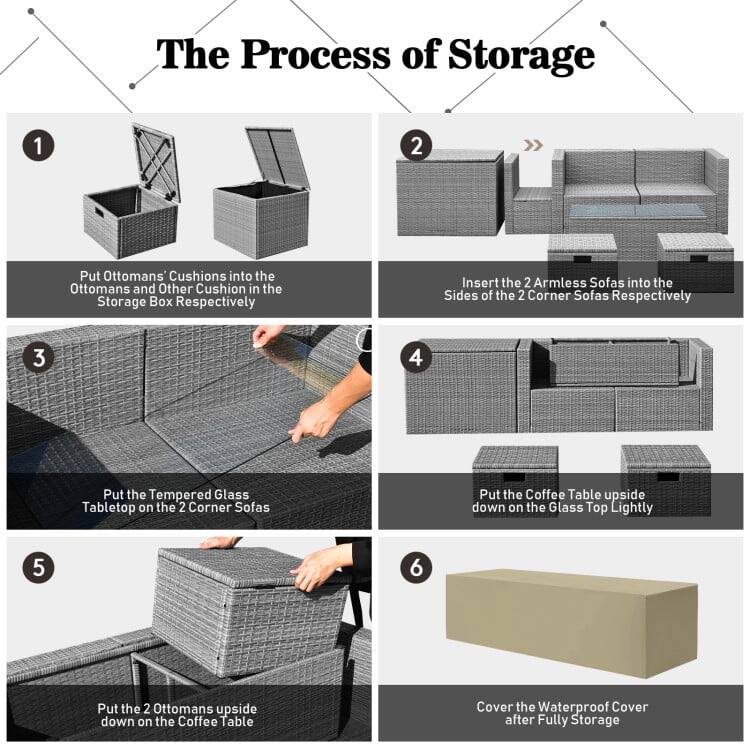 The Process of Storage

1

Put Ottomans' Cushions into the Ottomans and Other Cushion in the Storage Box Respectively

2

Insert the 2 Armless Sofas into the Sides of the 2 Corner Sofas Respectively

3

Put the Tempered Glass Tabletop on the 2 Corner Sofas

4

Put the Coffee Table upside down on the Glass Top Lightly

5

Put the 2 Ottomans upside down on the Coffee Table

6

Cover the Waterproof Cover after Fully Storage