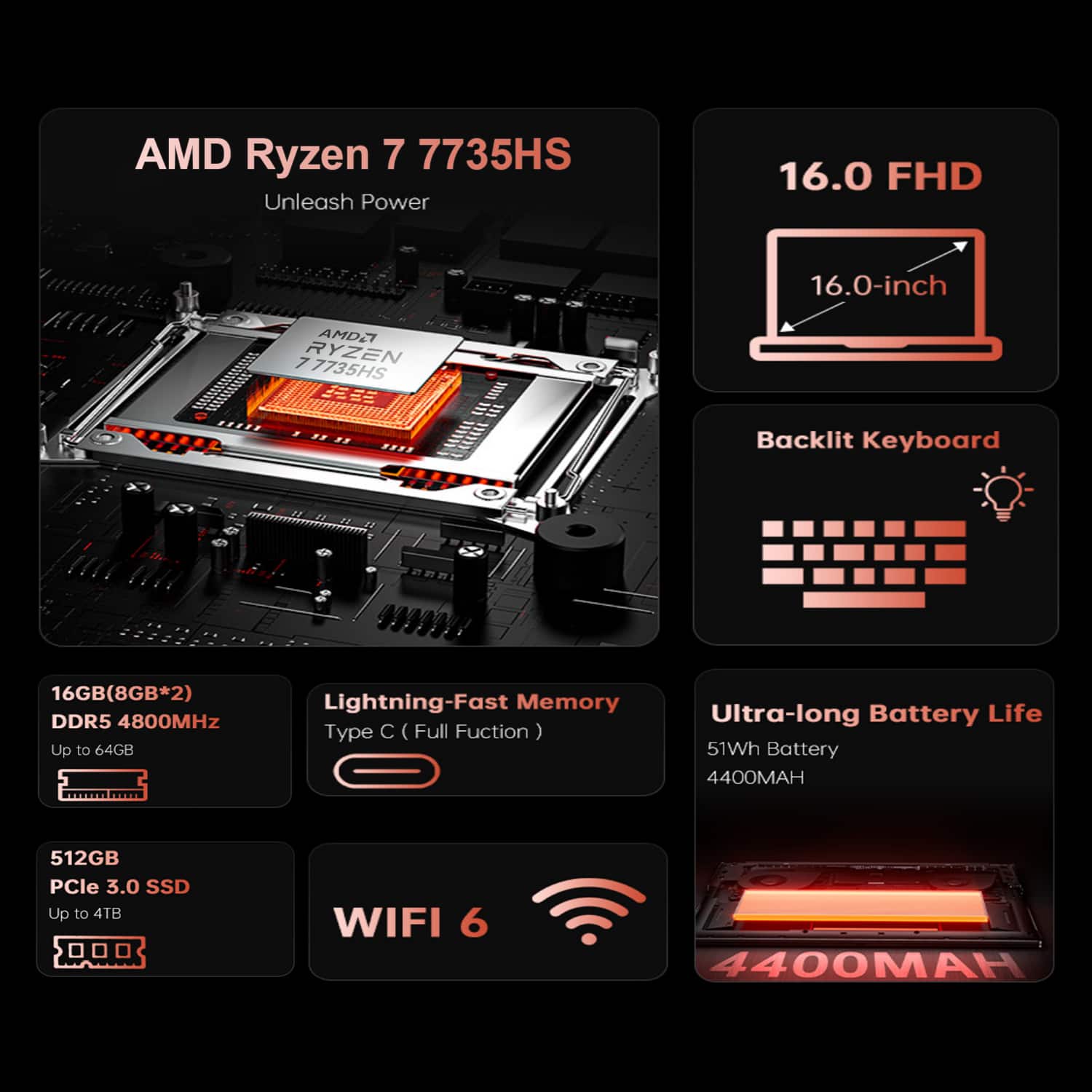 AMD Ryzen 7 7735HS
Unleash Power

AMD RYZEN 7 7735HS

16.0 FHD

16.0-inch

Backlit Keyboard

16GB(8GB*2)
DDR5 4800MHz
Up to 64GB

Lightning-Fast Memory
Type C ( Full Fuction )

Ultra-long Battery Life
51Wh Battery
4400MAH

512GB
PCIe 3.0 SSD
Up to 4TB

WIFI 6

4400MAH