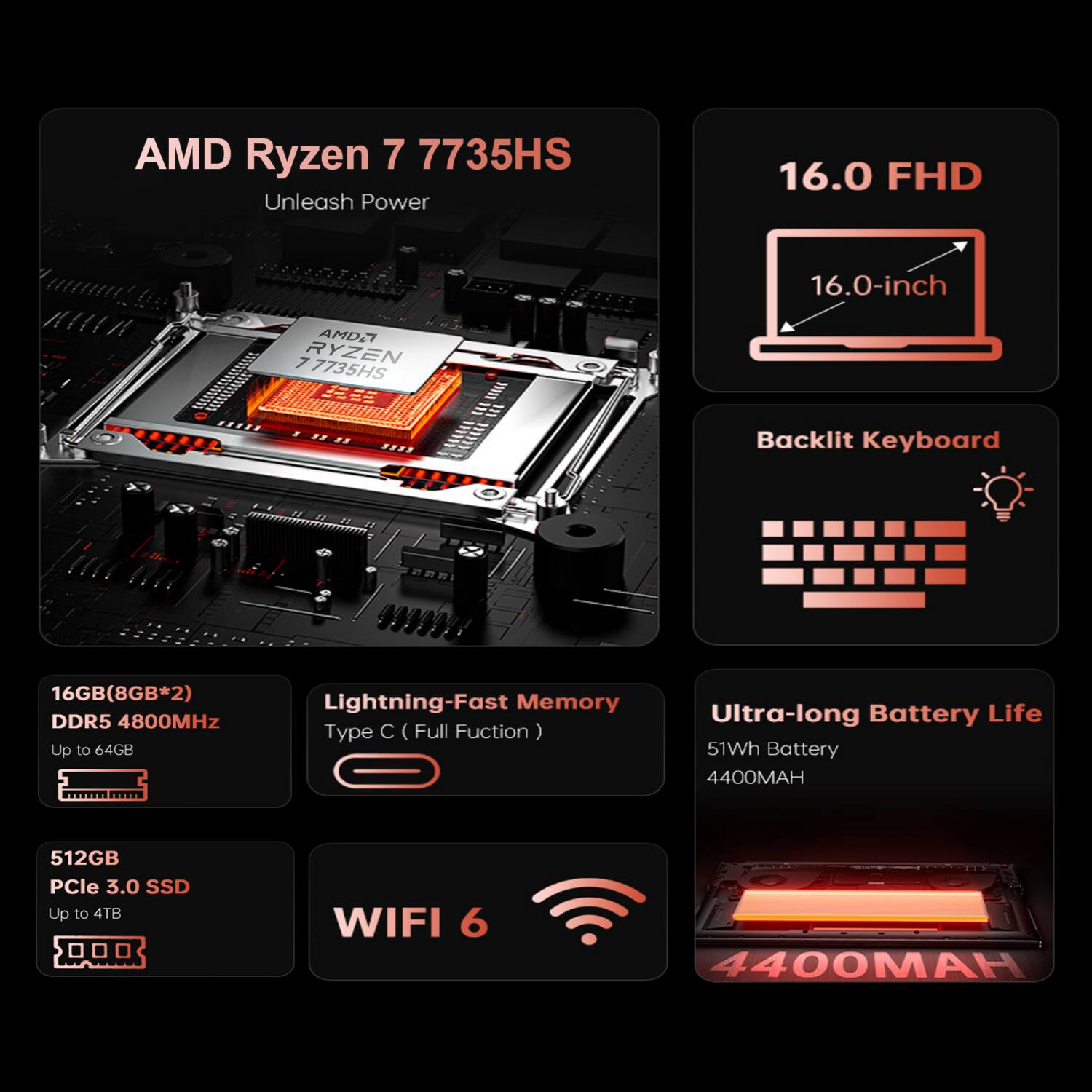 AMD Ryzen 7 7735HS
Unleash Power

AMD
RYZEN
7 7735HS

16.0 FHD

16.0-inch

Backlit Keyboard

16GB(8GB*2)
DDR5 4800MHz
Up to 64GB

Lightning-Fast Memory
Type C ( Full Fuction )

Ultra-long Battery Life
51Wh Battery
4400MAH

512GB
PCIe 3.0 SSD
Up to 4TB

WIFI 6

4400MAH