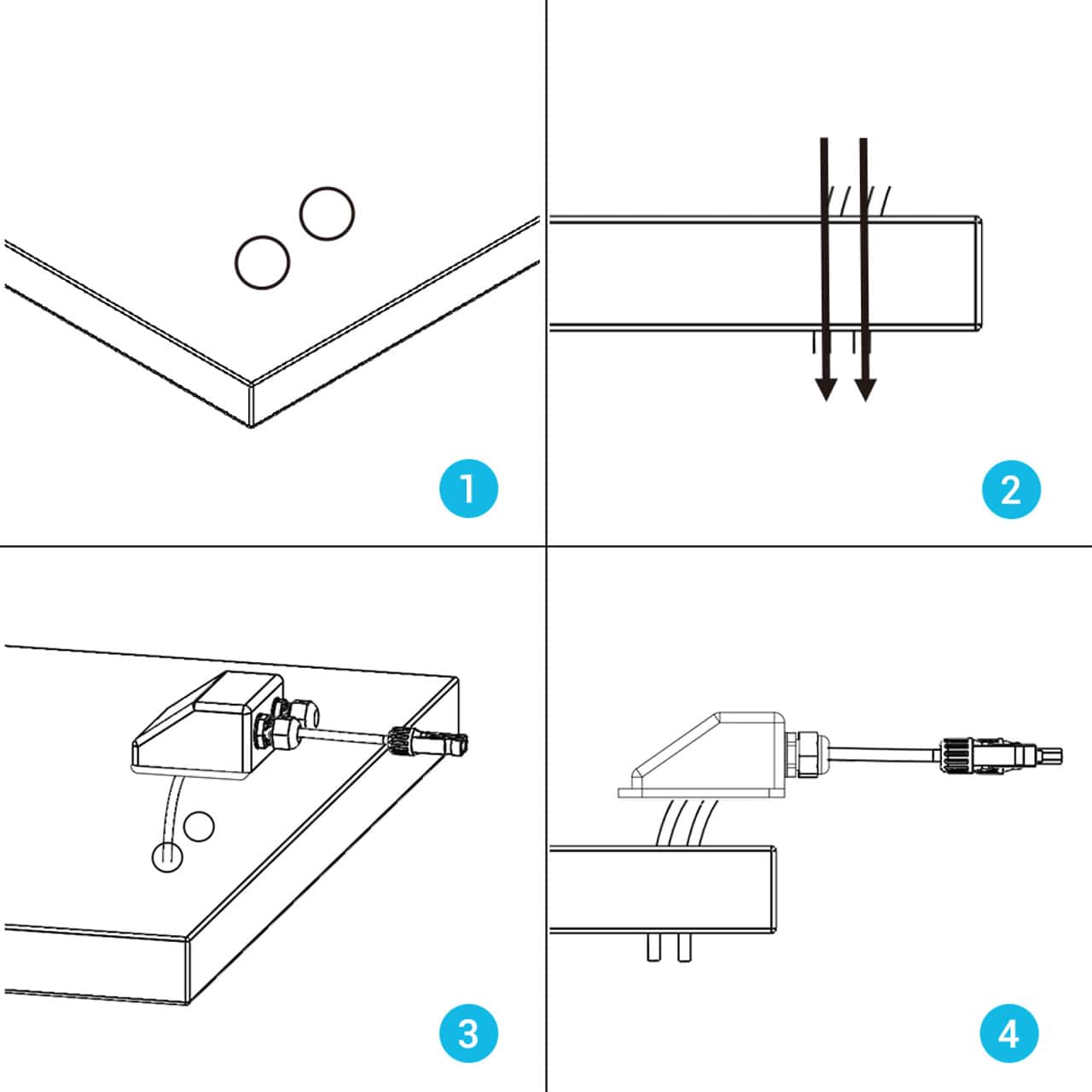 1

2

3

4