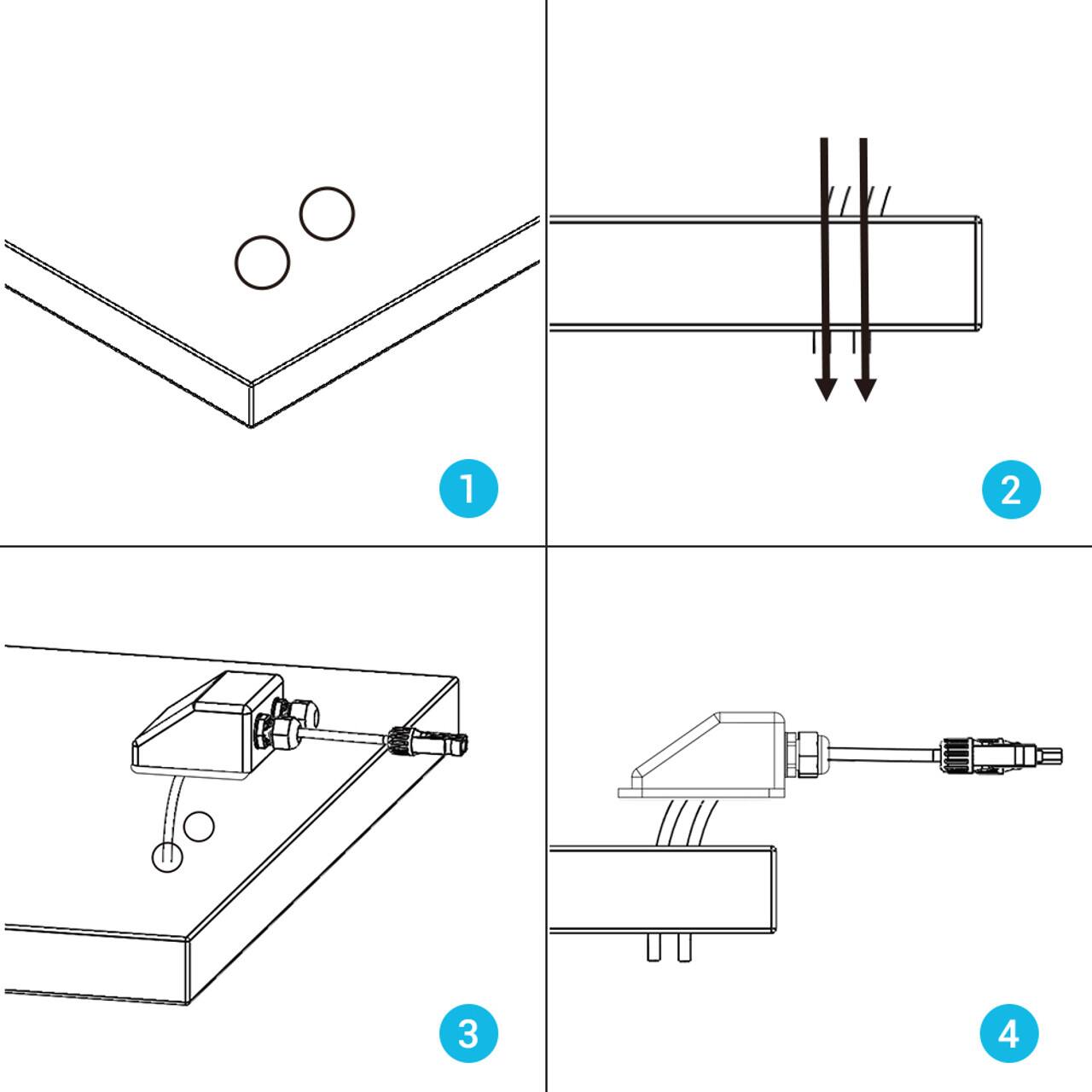 1

2

3

4