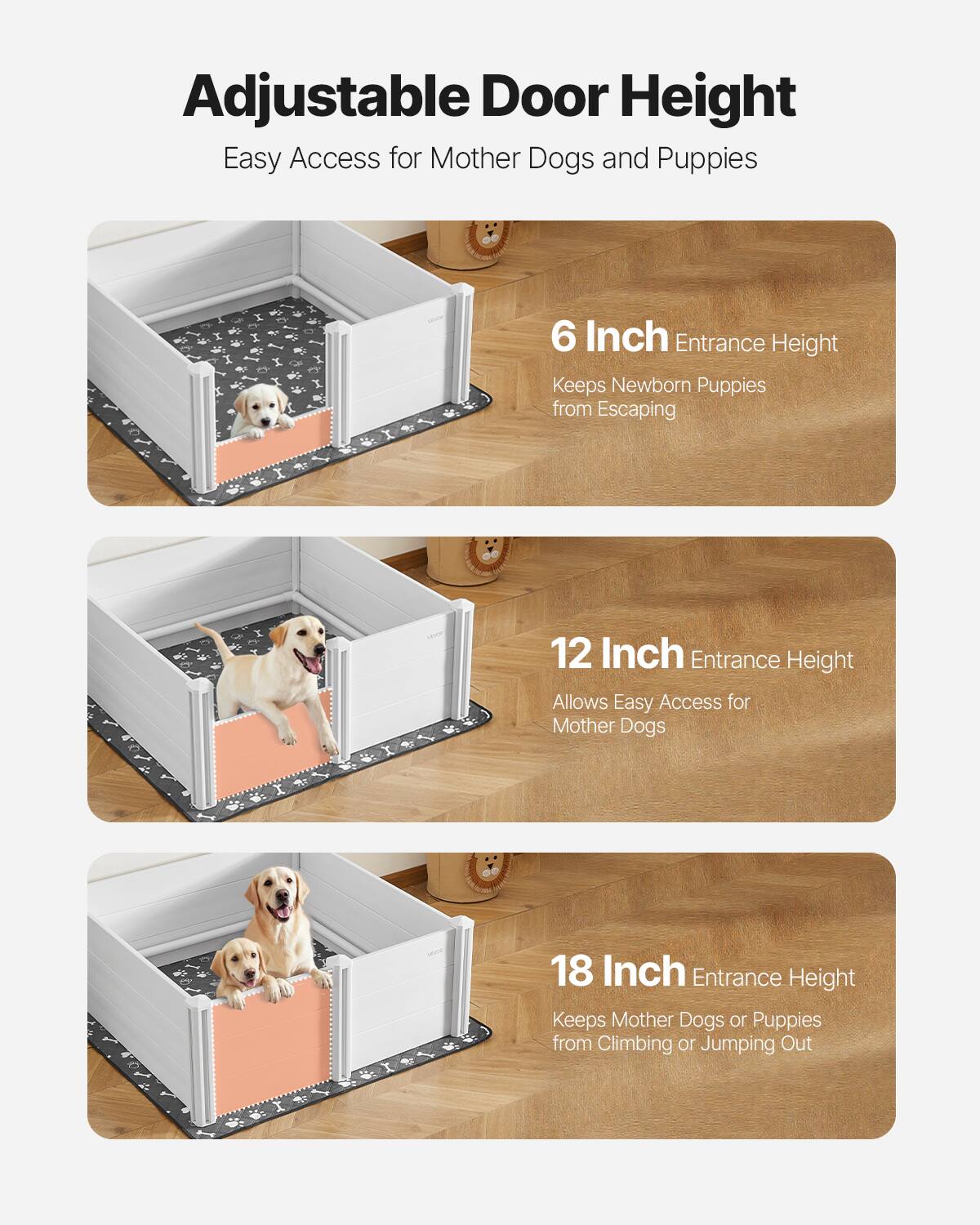 Adjustable Door Height

Easy Access for Mother Dogs and Puppies

VEVOR

6 Inch Entrance Height

Keeps Newborn Puppies from Escaping

VEVOR

12 Inch Entrance Height

Allows Easy Access for Mother Dogs

VEVOR

18 Inch Entrance Height

Keeps Mother Dogs or Puppies from Climbing or Jumping Out