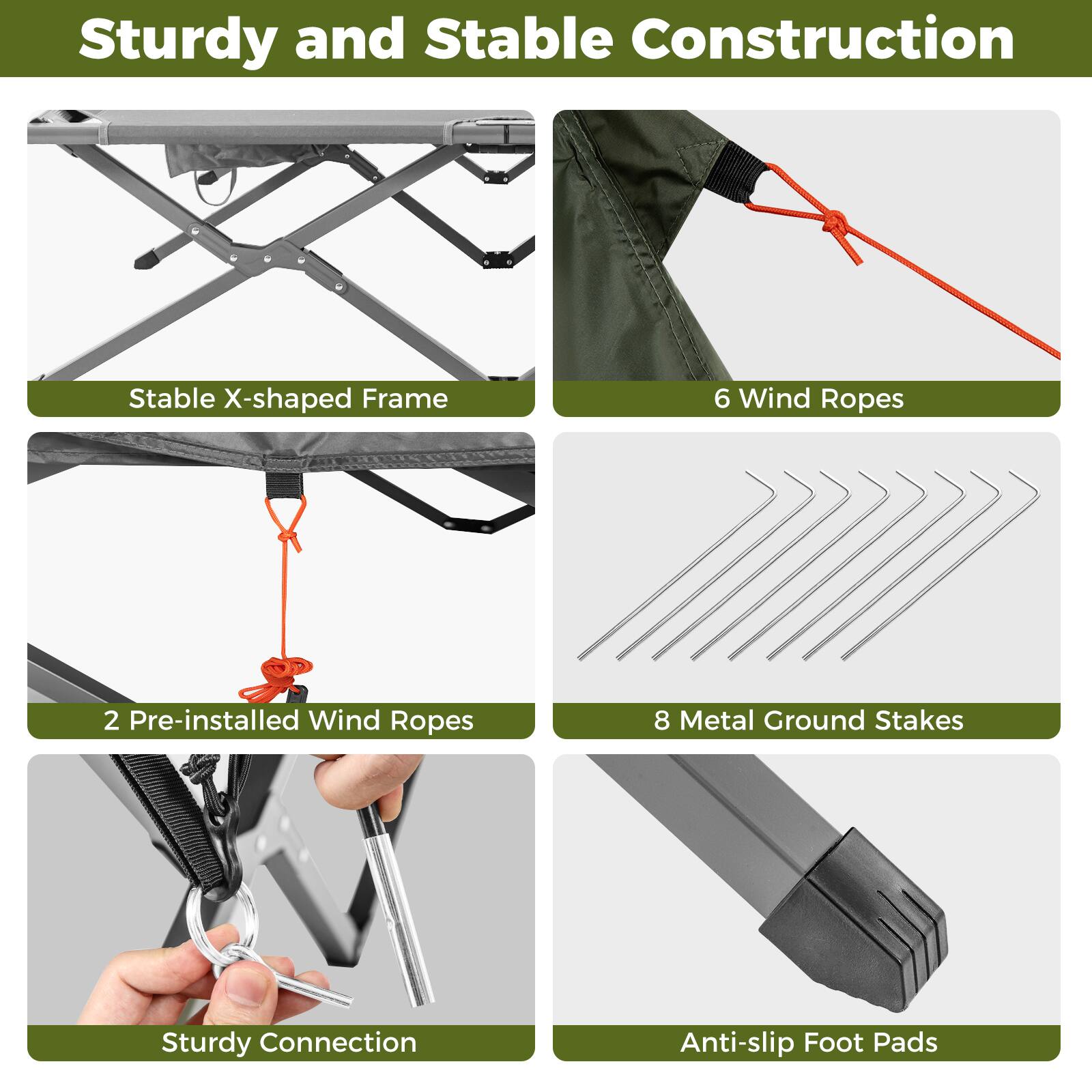 Sturdy and Stable Construction

Stable X-shaped Frame

6 Wind Ropes

2 Pre-installed Wind Ropes

8 Metal Ground Stakes

Sturdy Connection

Anti-slip Foot Pads