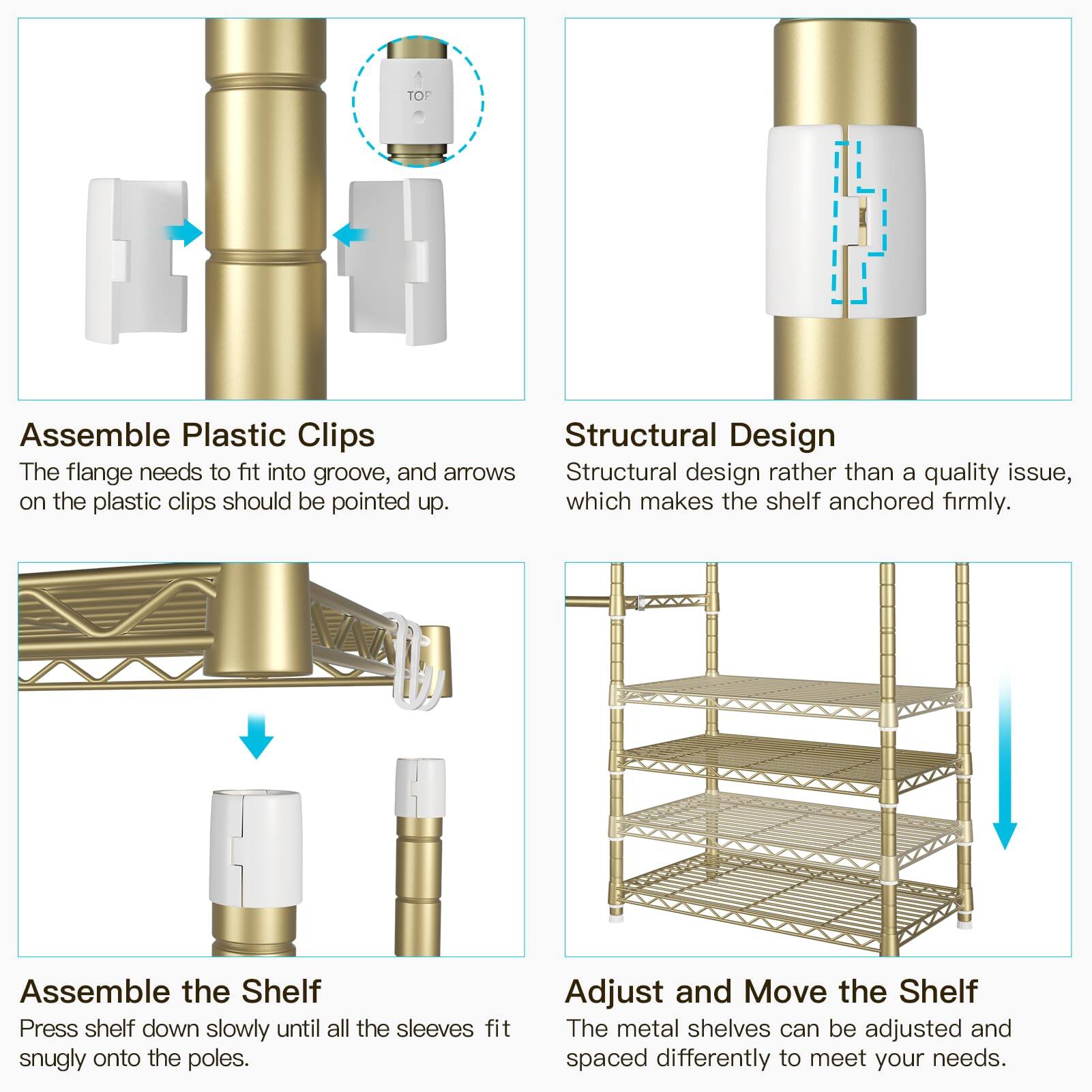 TOP

Assemble Plastic Clips
The flange needs to fit into groove, and arrows on the plastic clips should be pointed up.

Structural Design
Structural design rather than a quality issue, which makes the shelf anchored firmly.

Assemble the Shelf
Press shelf down slowly until all the sleeves fit snugly onto the poles.

Adjust and Move the Shelf
The metal shelves can be adjusted and spaced differently to meet your needs.