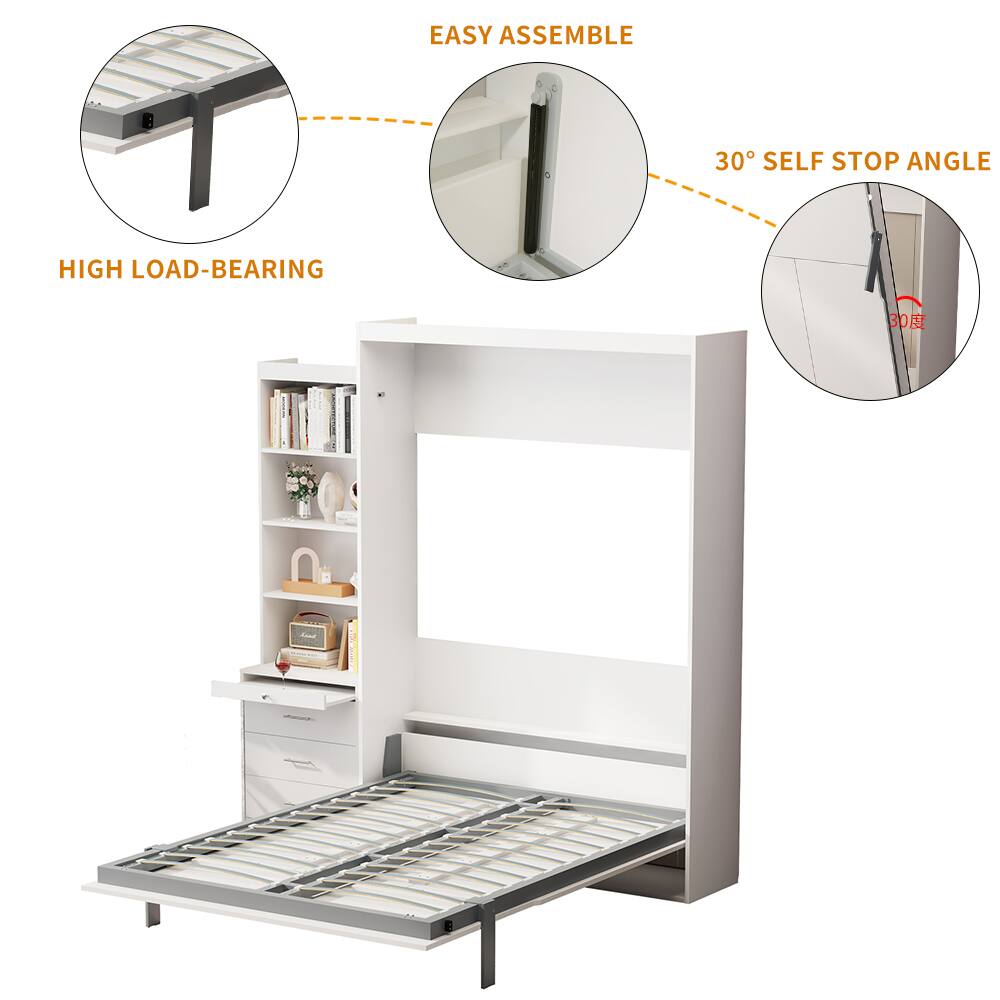 EASY ASSEMBLE

30° SELF STOP ANGLE

HIGH LOAD-BEARING

30度