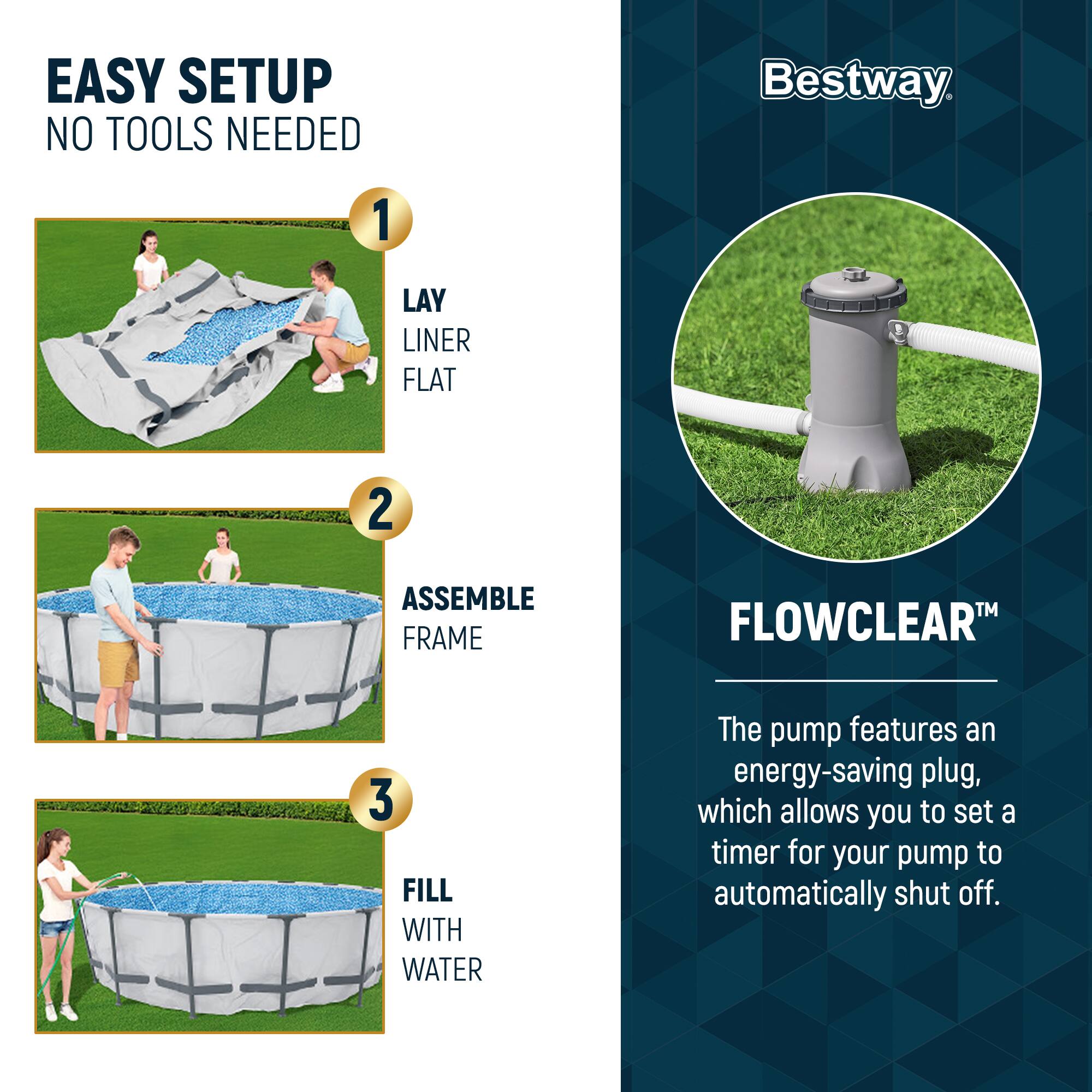 EASY SETUP
NO TOOLS NEEDED

1

LAY
LINER
FLAT

2

ASSEMBLE
FRAME

3

FILL
WITH
WATER

Bestway®

FLOWCLEAR™

The pump features an energy-saving plug, which allows you to set a timer for your pump to automatically shut off.