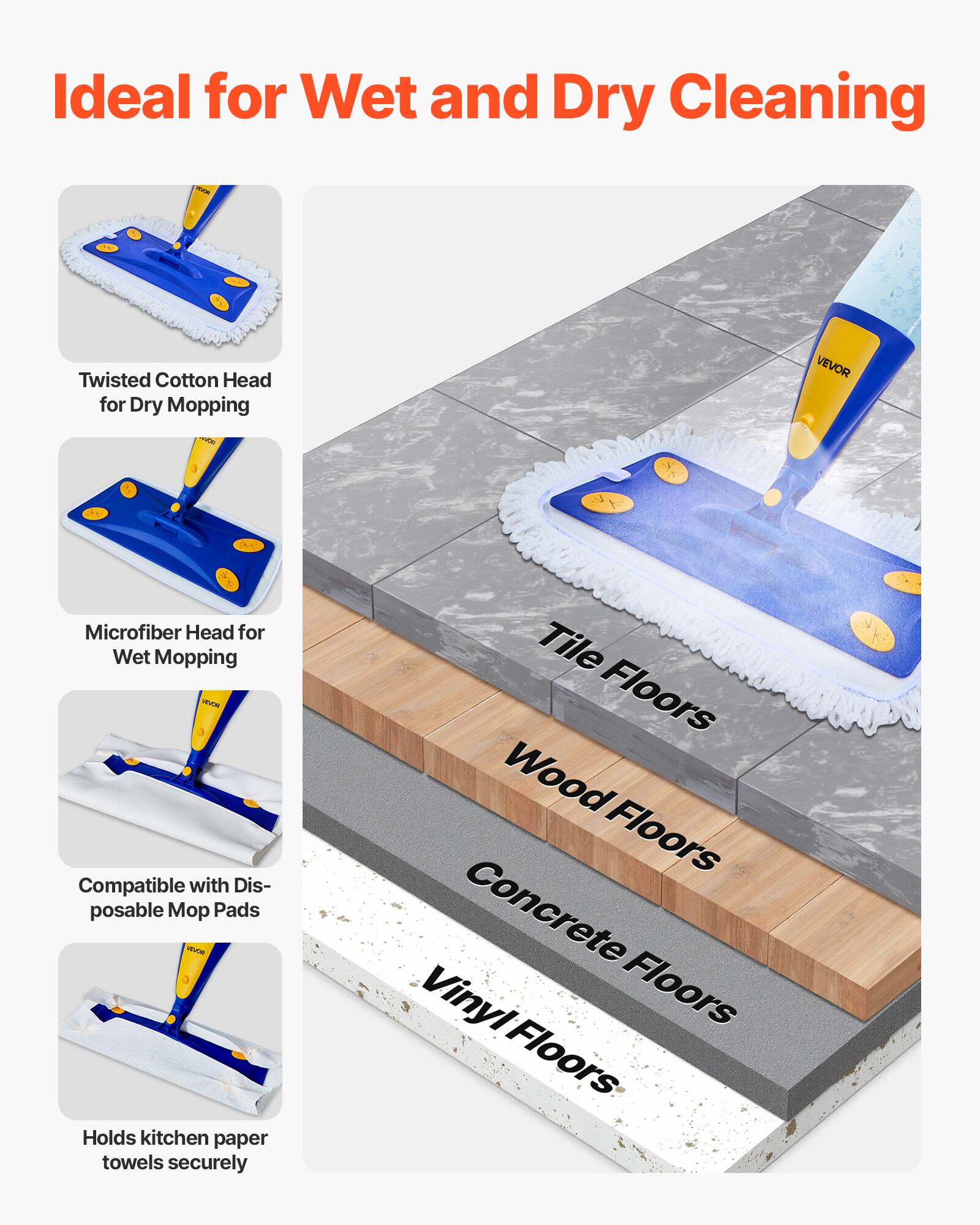 Ideal for Wet and Dry Cleaning

VEVOR

Twisted Cotton Head for Dry Mopping

VEVOR

Microfiber Head for Wet Mopping

VEVOR

Compatible with Disposable Mop Pads

VEVOR

Holds kitchen paper towels securely

VEVOR

Tile Floors

Wood Floors

Concrete Floors

Vinyl Floors