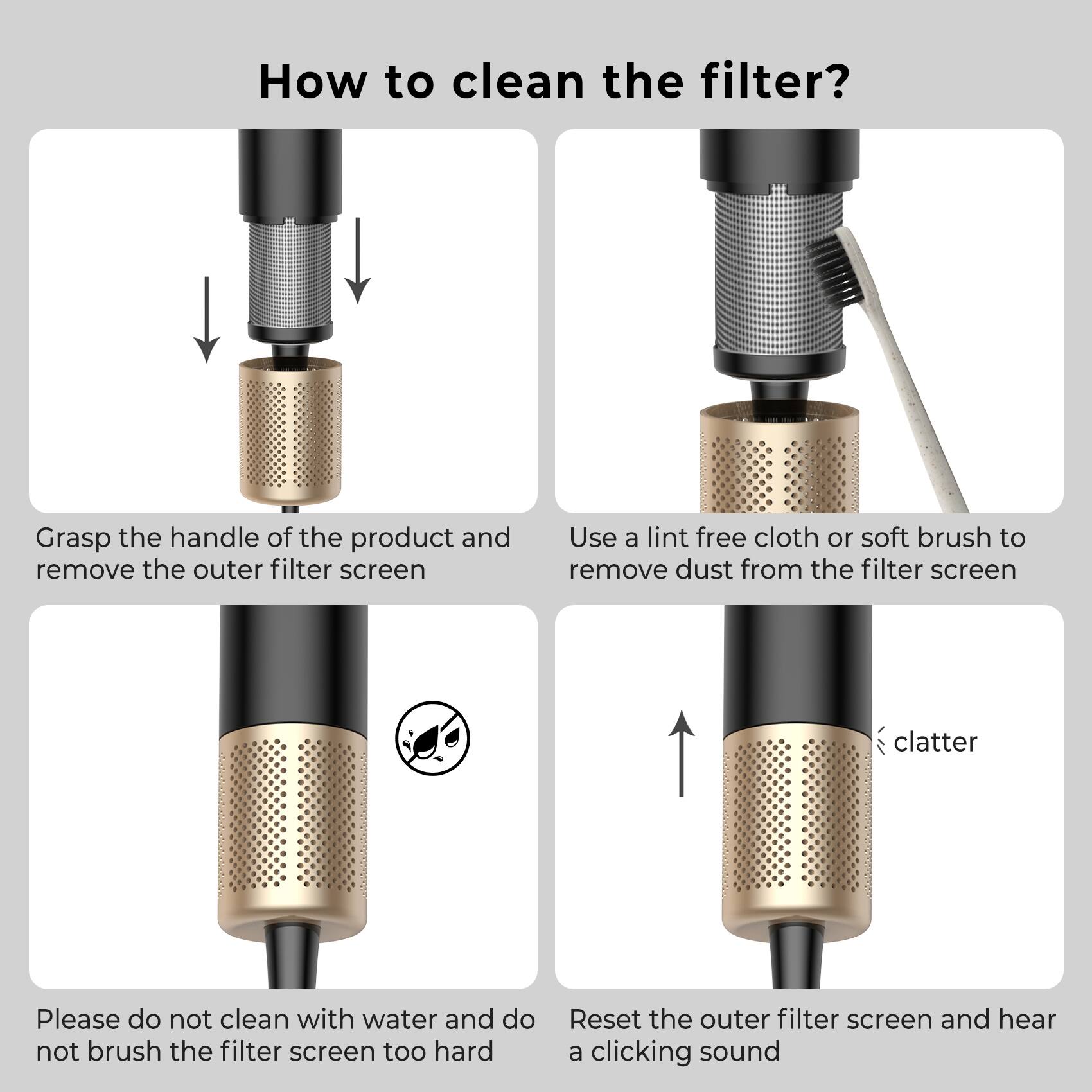 How to clean the filter?

Grasp the handle of the product and remove the outer filter screen

Use a lint free cloth or soft brush to remove dust from the filter screen

Please do not clean with water and do not brush the filter screen too hard

clatter

Reset the outer filter screen and hear a clicking sound