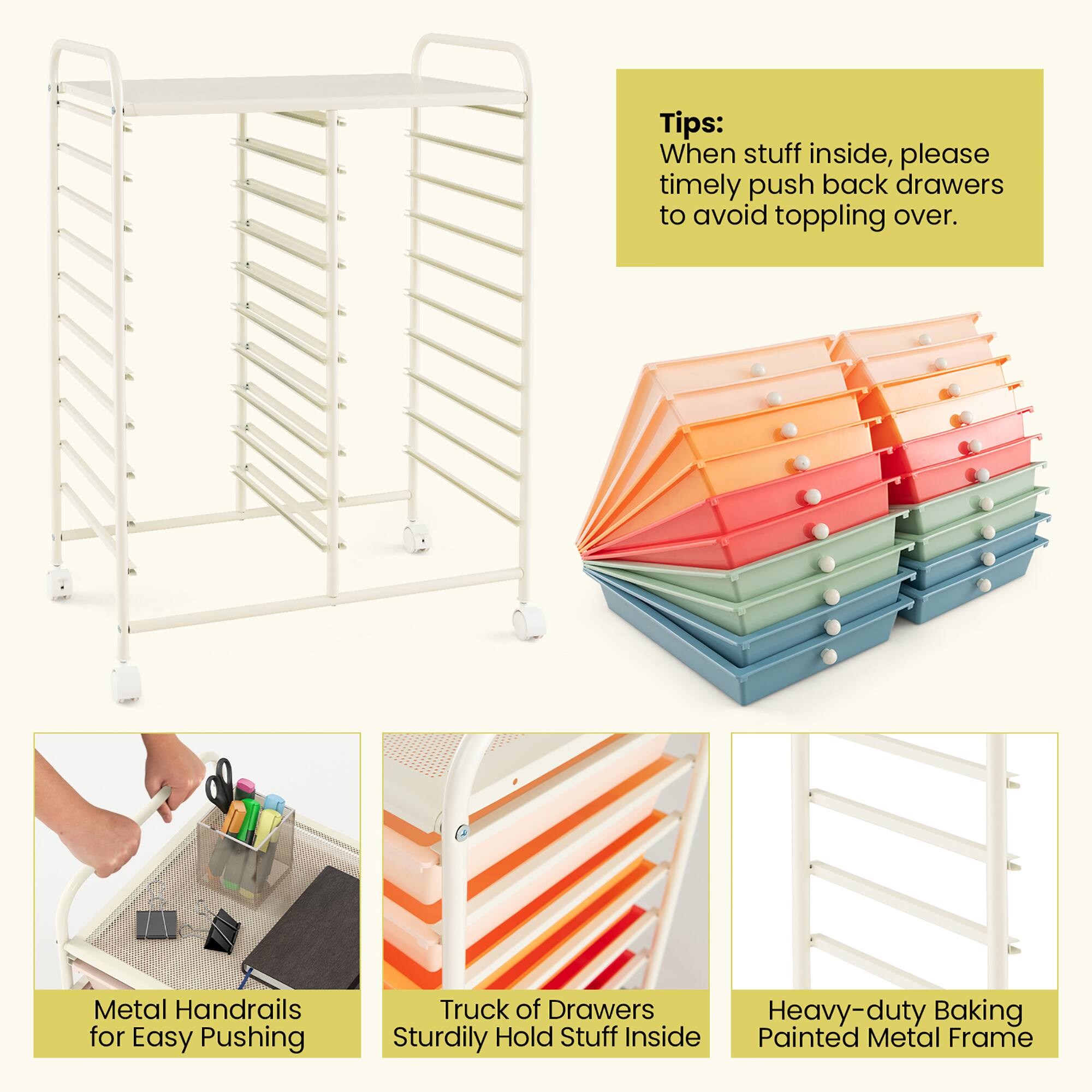 Tips:
When stuff inside, please timely push back drawers to avoid toppling over.

Metal Handrails for Easy Pushing

Truck of Drawers Sturdily Hold Stuff Inside

Heavy-duty Baking Painted Metal Frame