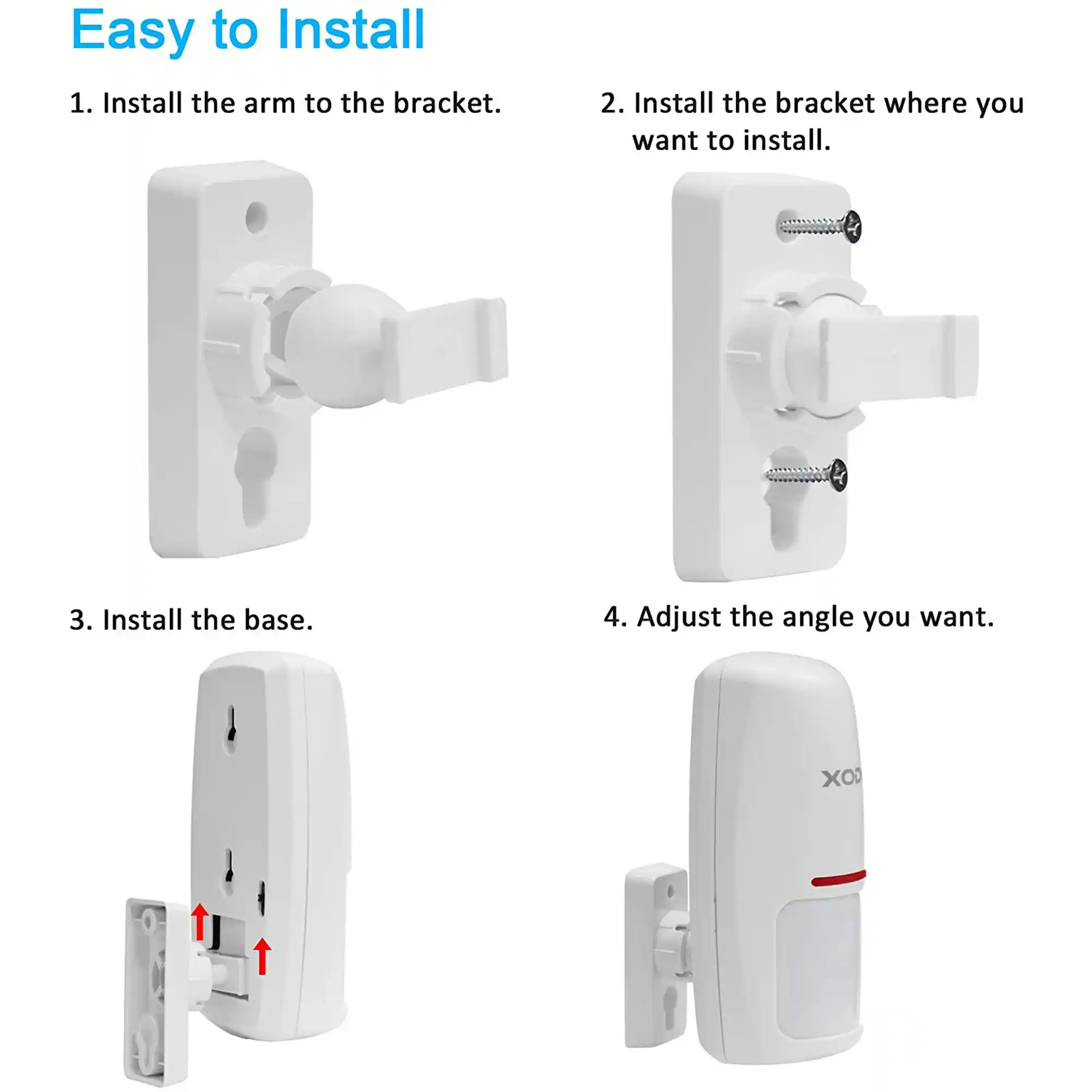 Easy to Install

1. Install the arm to the bracket.

2. Install the bracket where you want to install.

3. Install the base.

4. Adjust the angle you want.

XOD