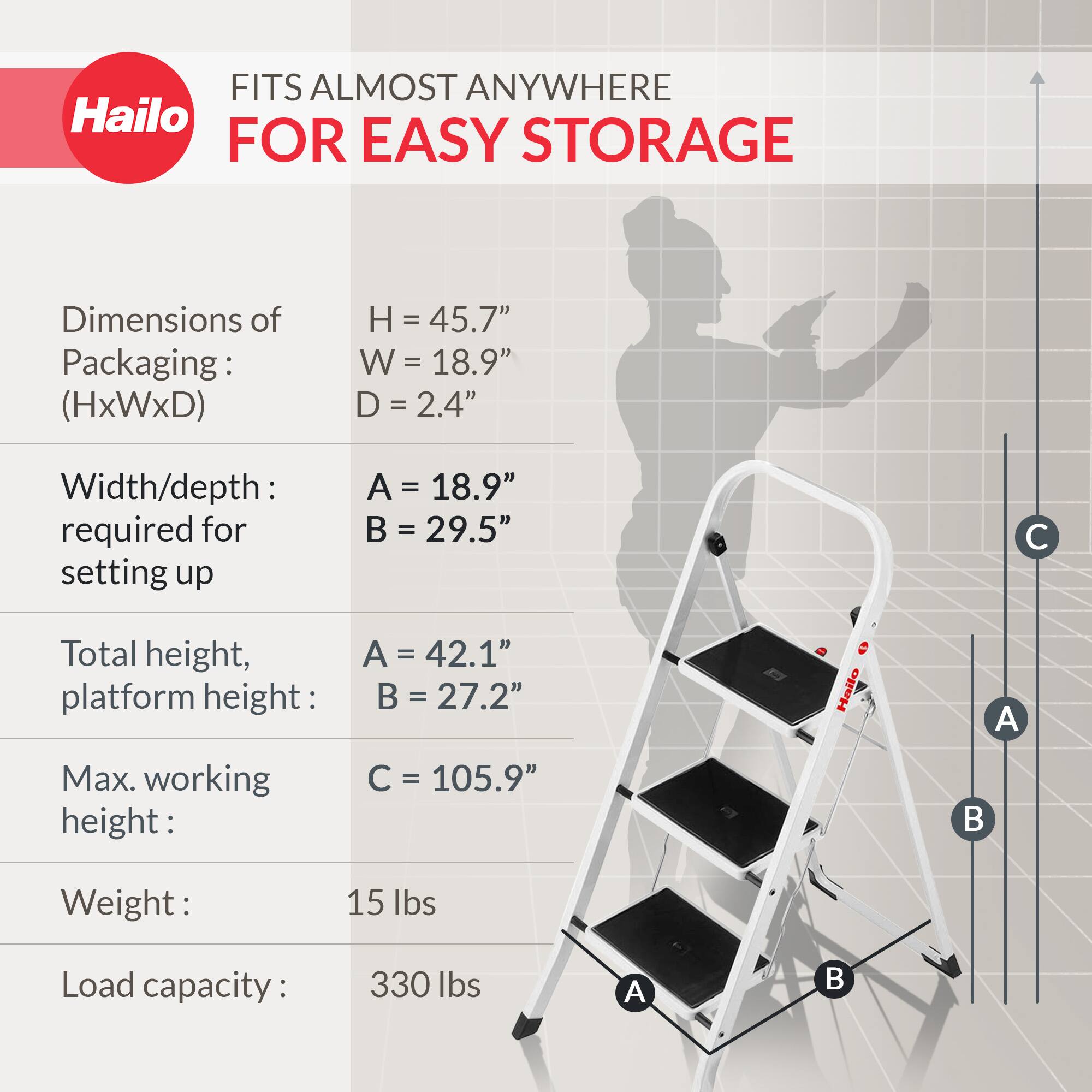 Hailo

FITS ALMOST ANYWHERE
FOR EASY STORAGE

| | |
|---|---|
| Dimensions of Packaging : (HxWxD) | H = 45.7” W = 18.9” D = 2.4” |
| Width/depth : required for setting up | A = 18.9” B = 29.5” |
| Total height, platform height : | A = 42.1” B = 27.2” |
| Max. working height : | C = 105.9” |
| Weight : | 15 lbs |
| Load capacity : | 330 lbs |

Hailo

C

A

B

A

B