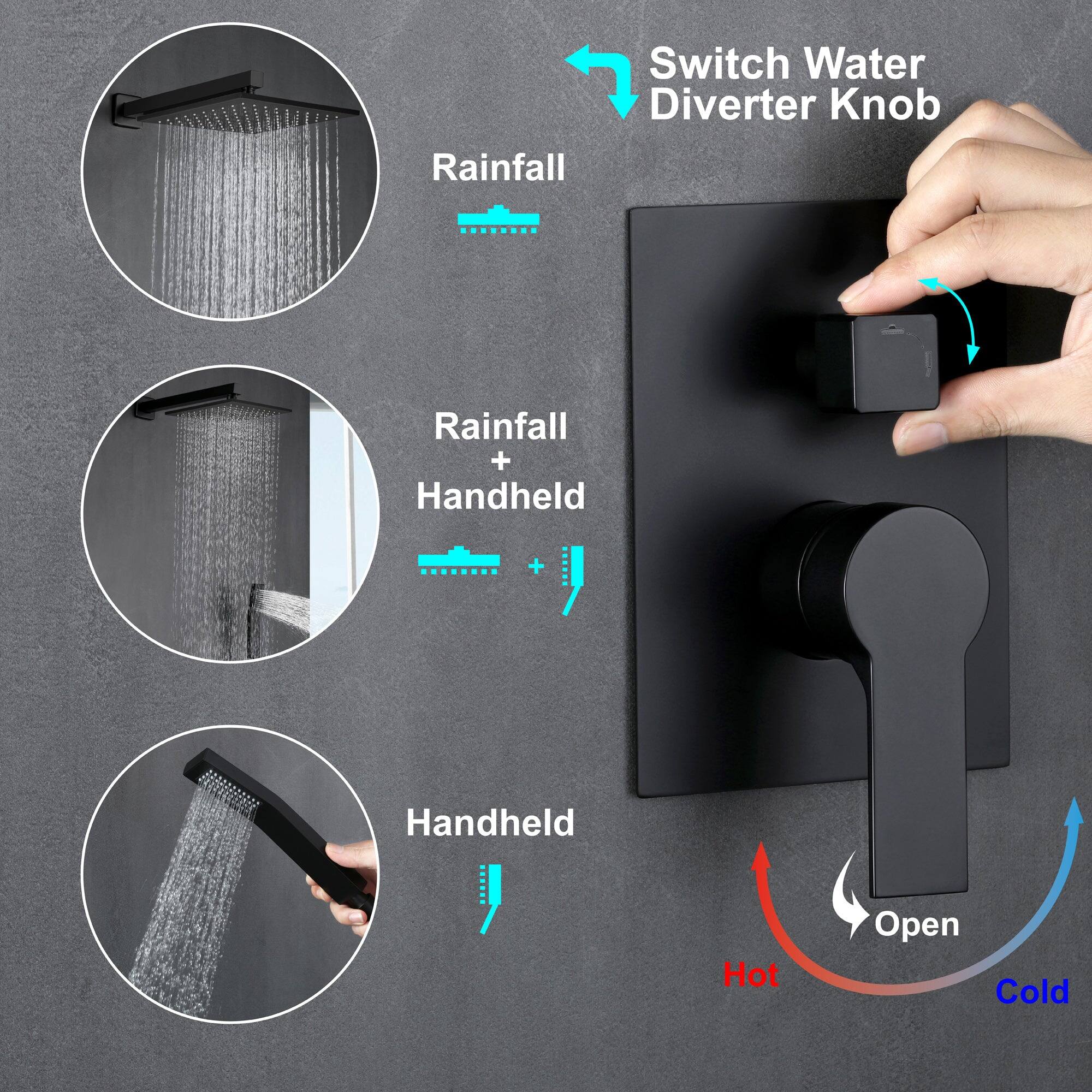 Switch Water Diverter Knob

Rainfall

Rainfall
+
Handheld

+

Handheld

Open

Hot

Cold