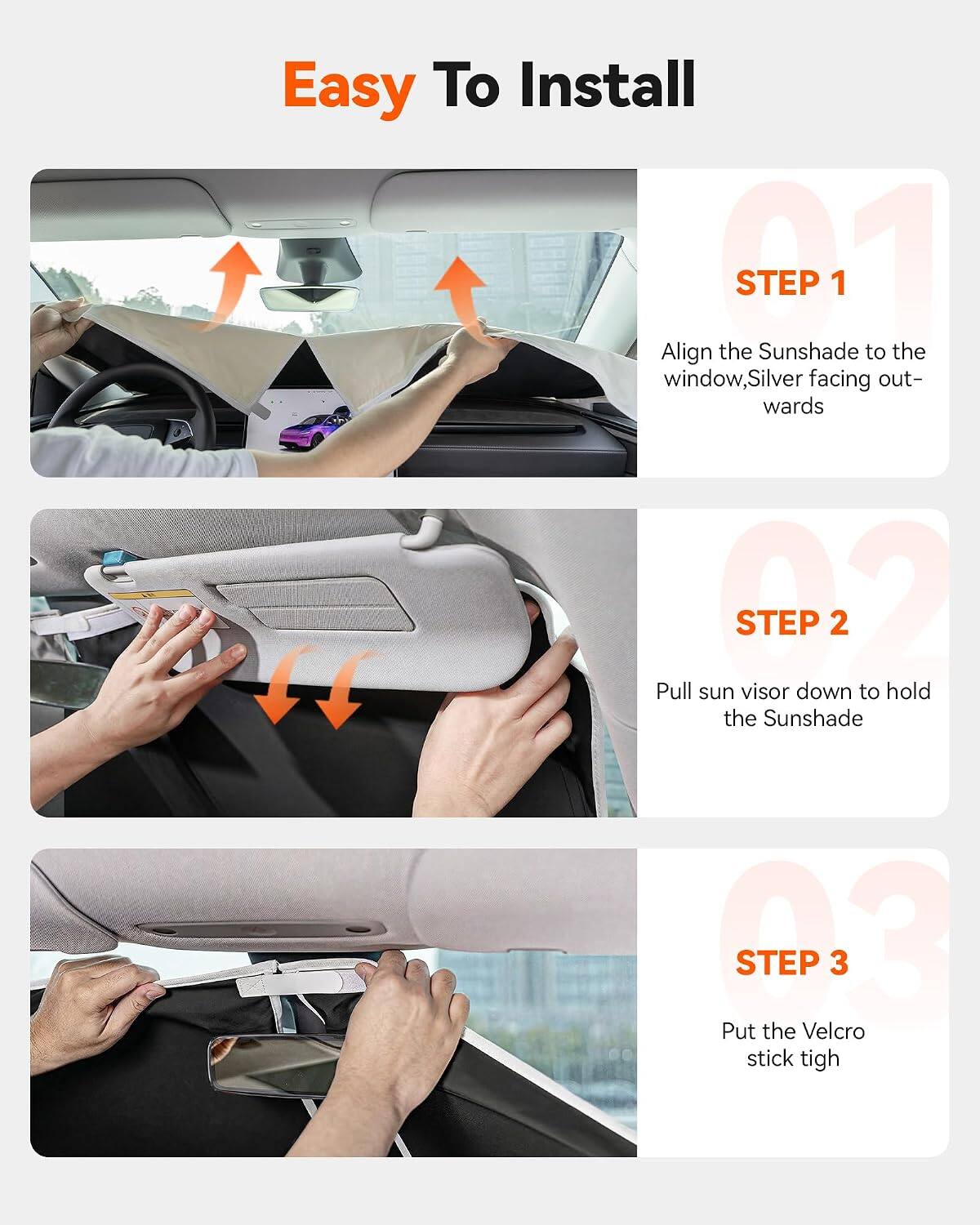 Easy To Install

01

STEP 1

Align the Sunshade to the window,Silver facing outwards

02

STEP 2

Pull sun visor down to hold the Sunshade

03

STEP 3

Put the Velcro stick tigh