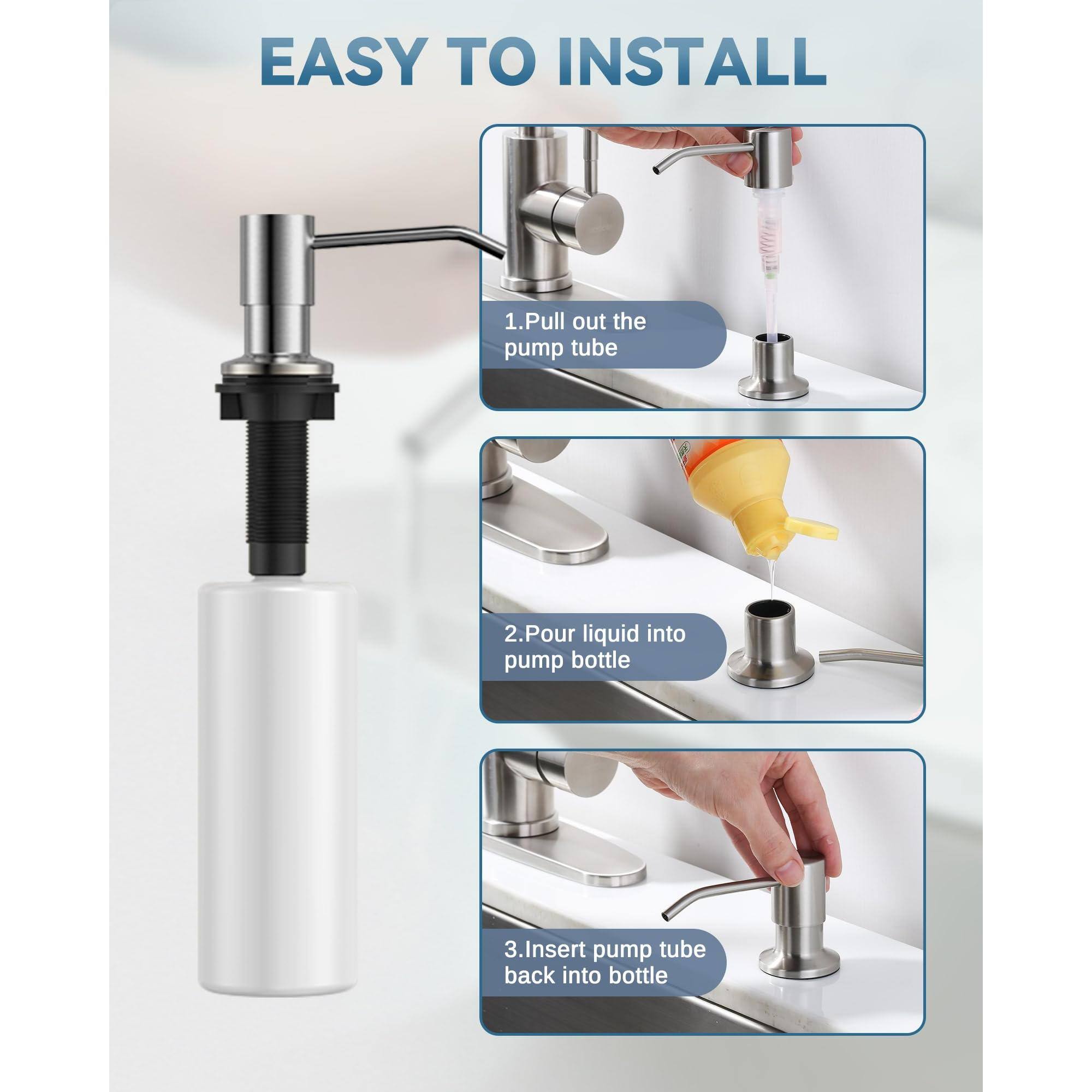 EASY TO INSTALL

1.Pull out the pump tube

2.Pour liquid into pump bottle

3.Insert pump tube back into bottle