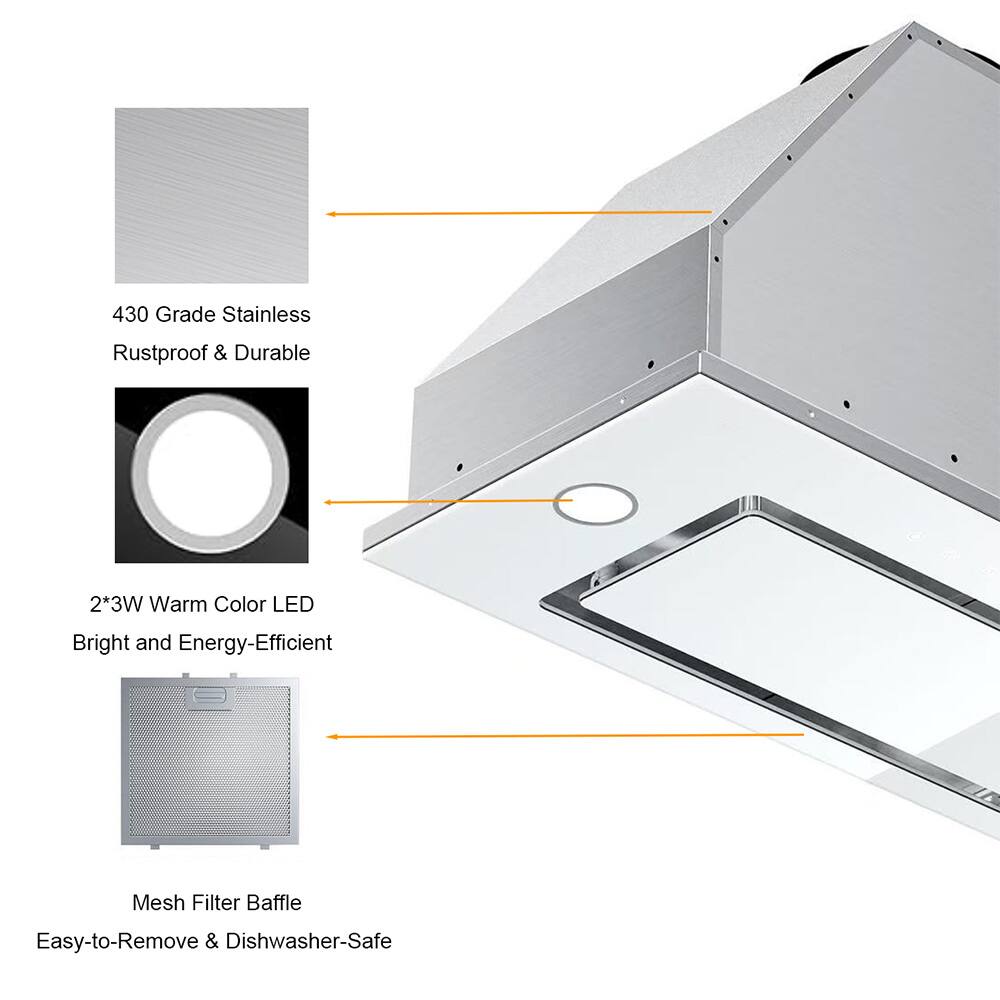 430 Grade Stainless
Rustproof & Durable

2*3W Warm Color LED
Bright and Energy-Efficient

Mesh Filter Baffle
Easy-to-Remove & Dishwasher-Safe