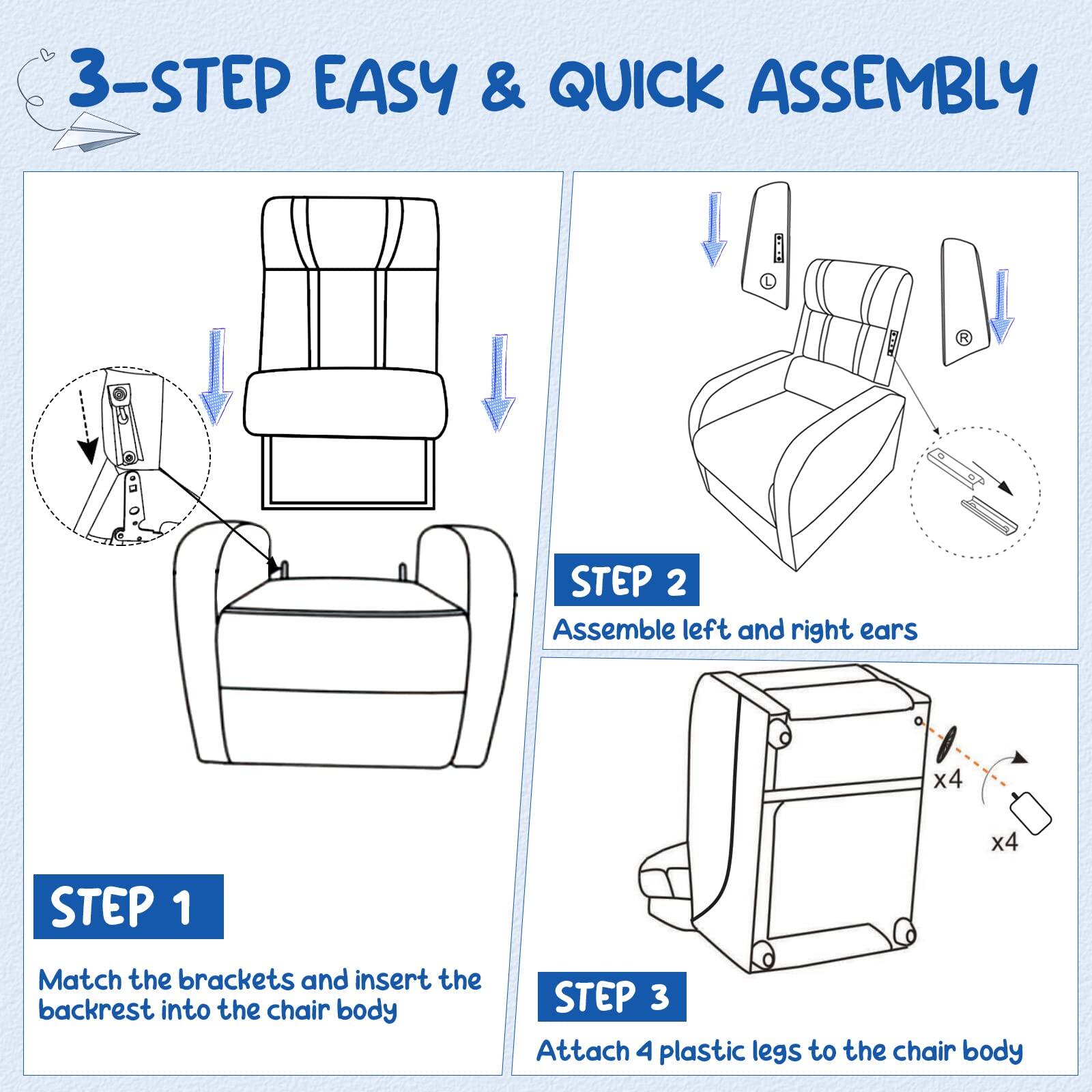 3-STEP EASY & QUICK ASSEMBLY

STEP 1

Match the brackets and insert the backrest into the chair body

L

R

STEP 2

Assemble left and right ears

x4

x4

STEP 3

Attach 4 plastic legs to the chair body