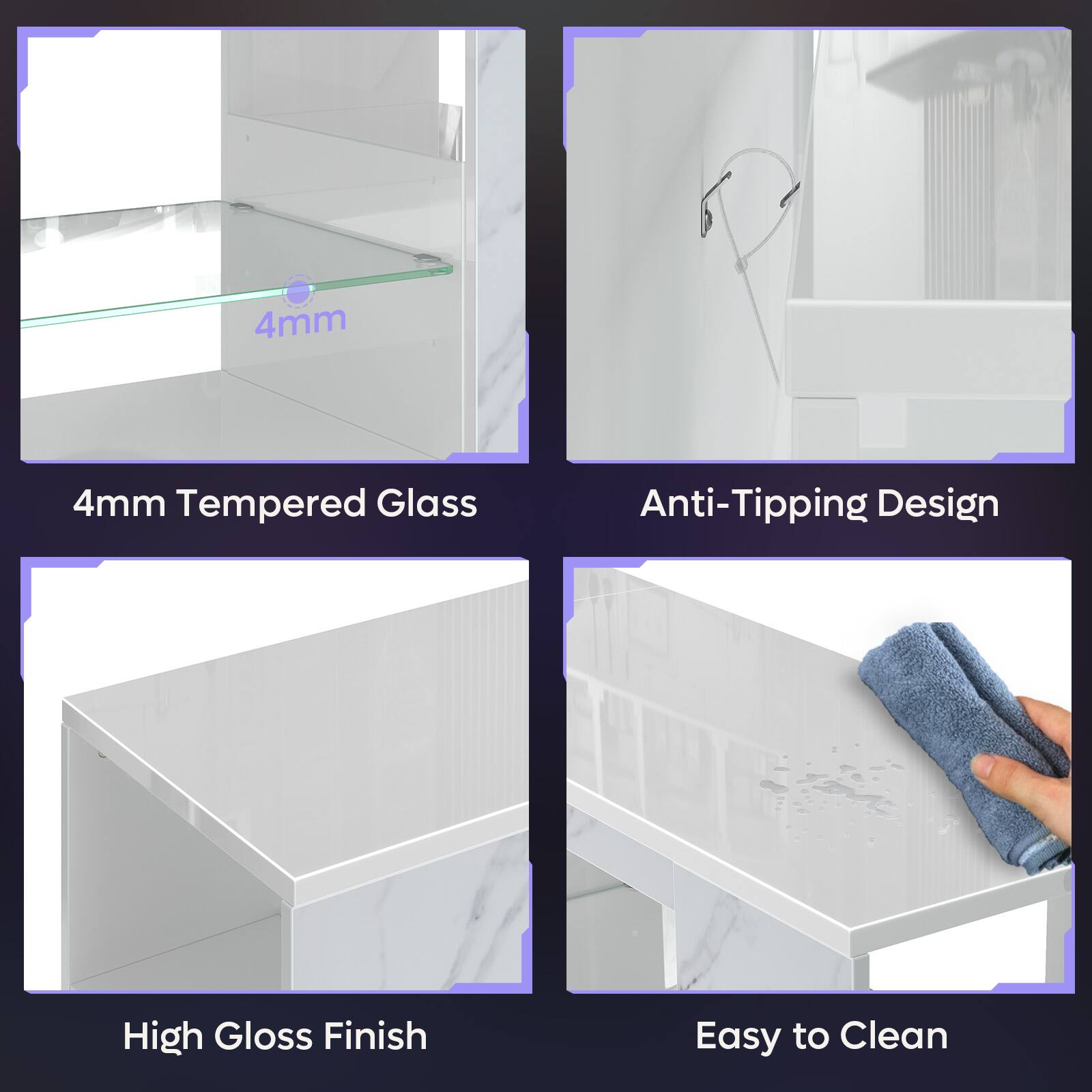 4mm

4mm Tempered Glass

Anti-Tipping Design

High Gloss Finish

Easy to Clean