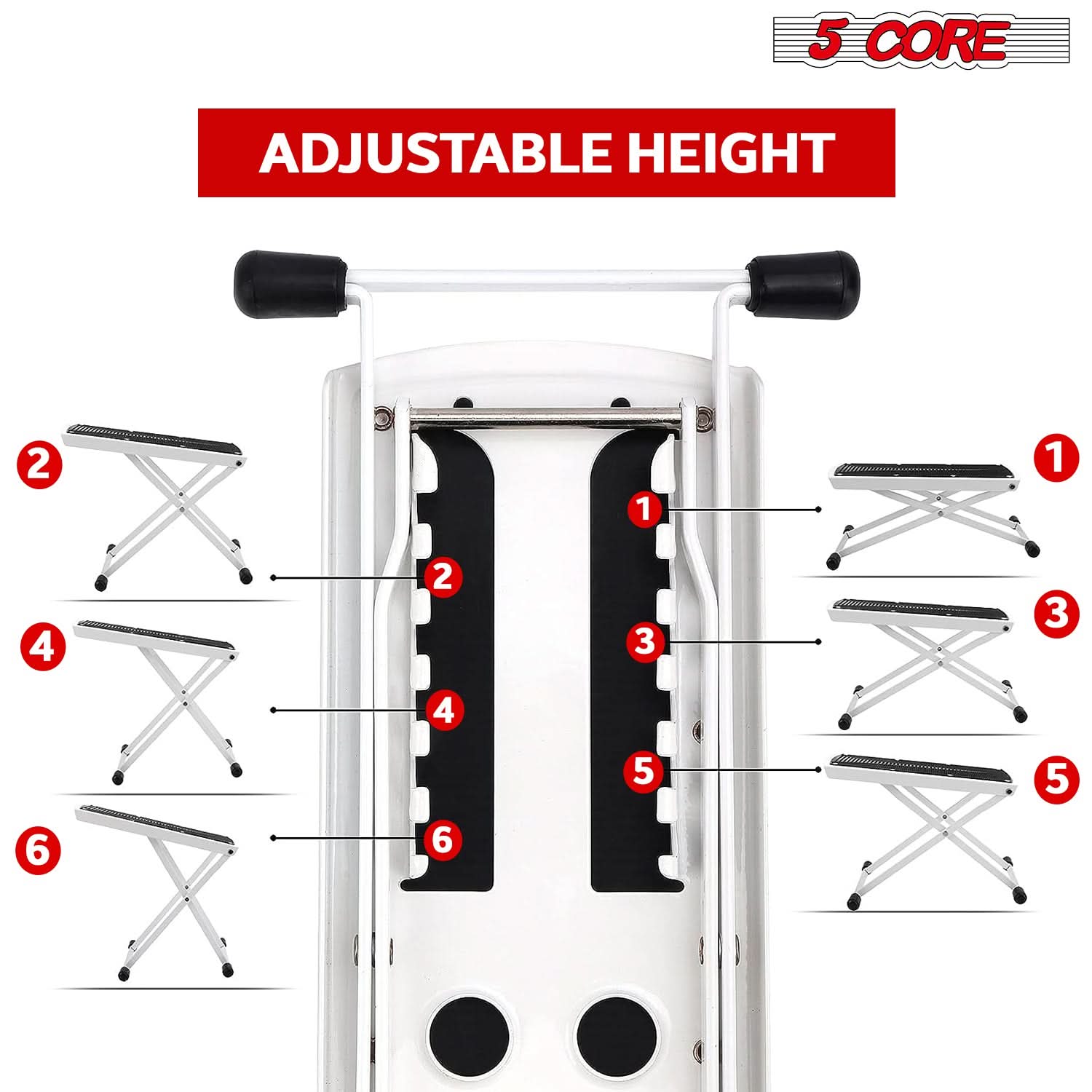 5 CORE

ADJUSTABLE HEIGHT

2

4

6

2

4

6

1

3

5

1

3

5