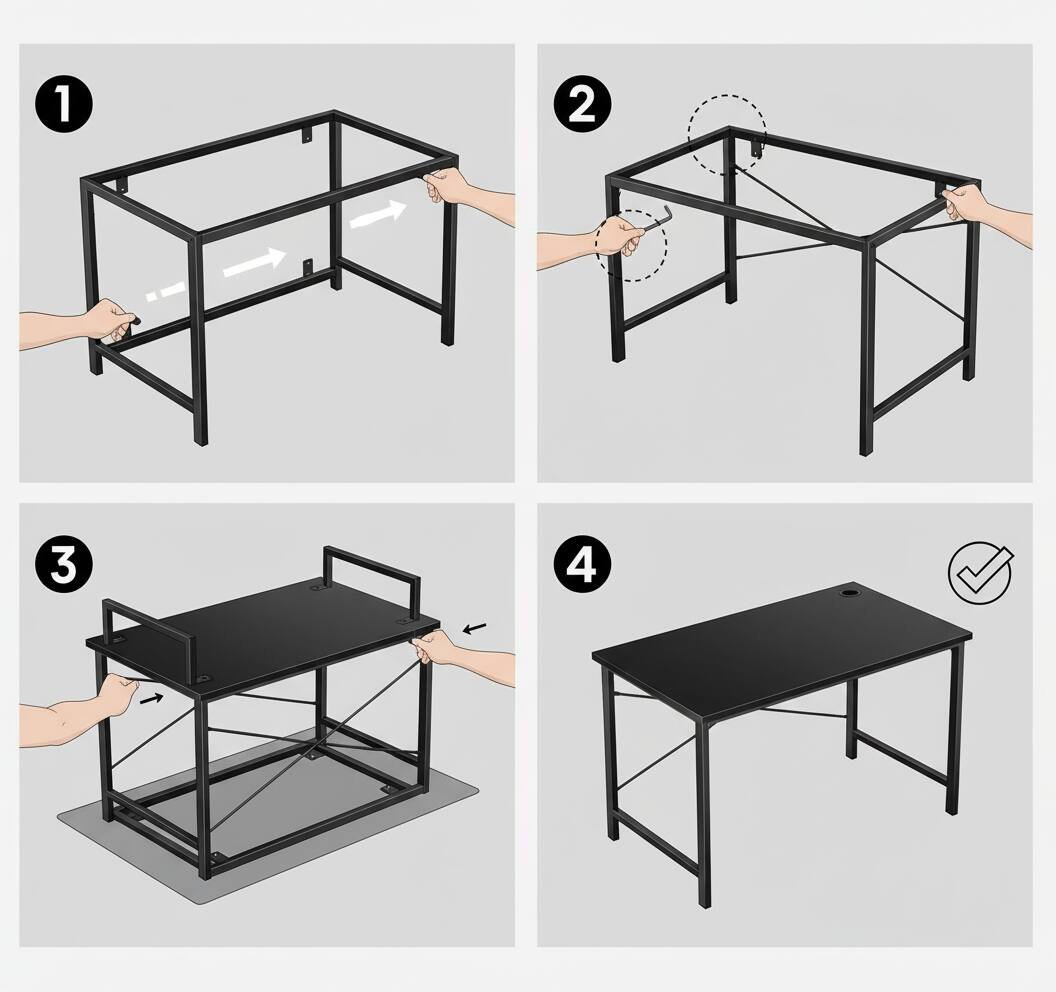 1

2

3

4