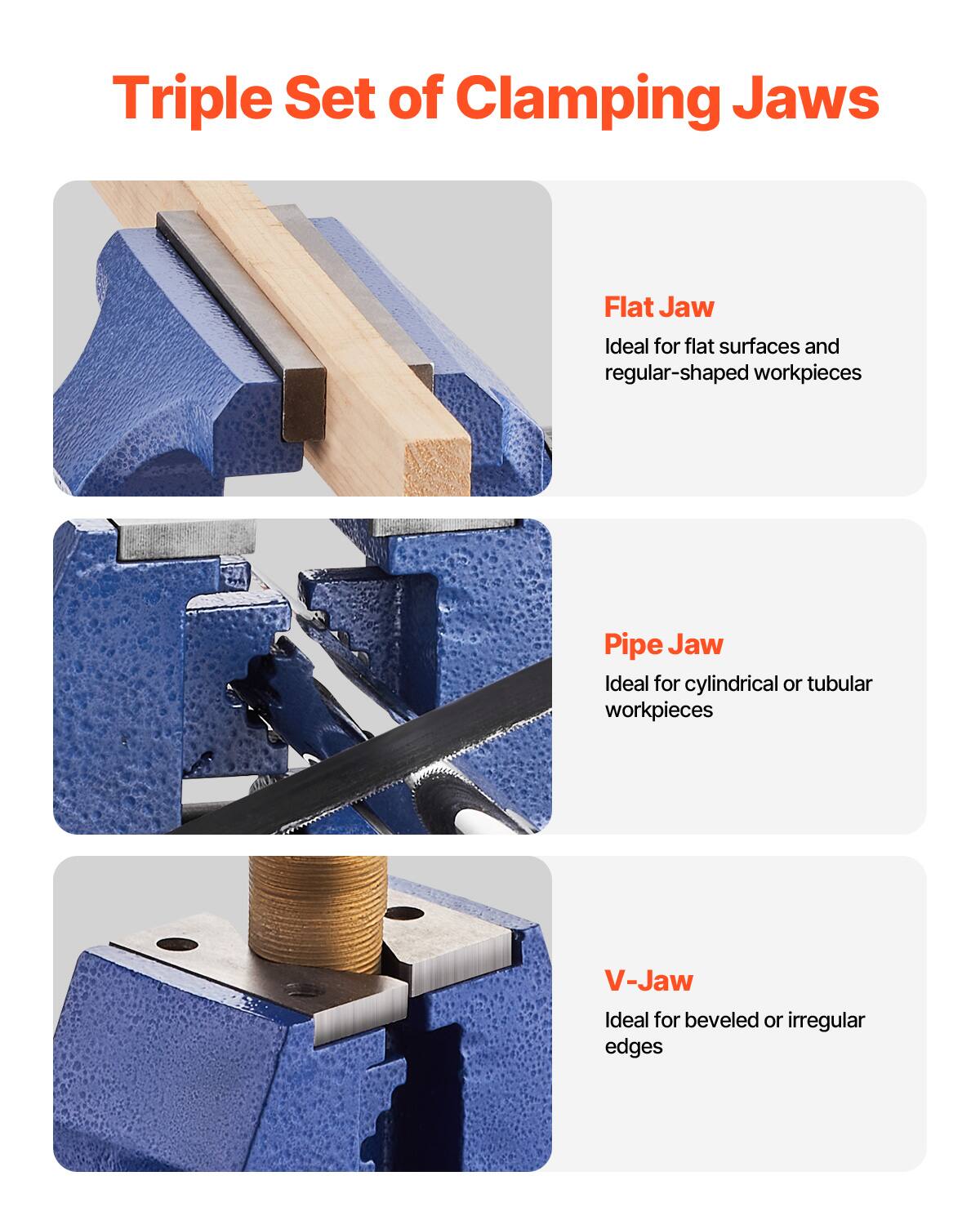 Triple Set of Clamping Jaws

Flat Jaw

Ideal for flat surfaces and regular-shaped workpieces

Pipe Jaw

Ideal for cylindrical or tubular workpieces

V-Jaw

Ideal for beveled or irregular edges