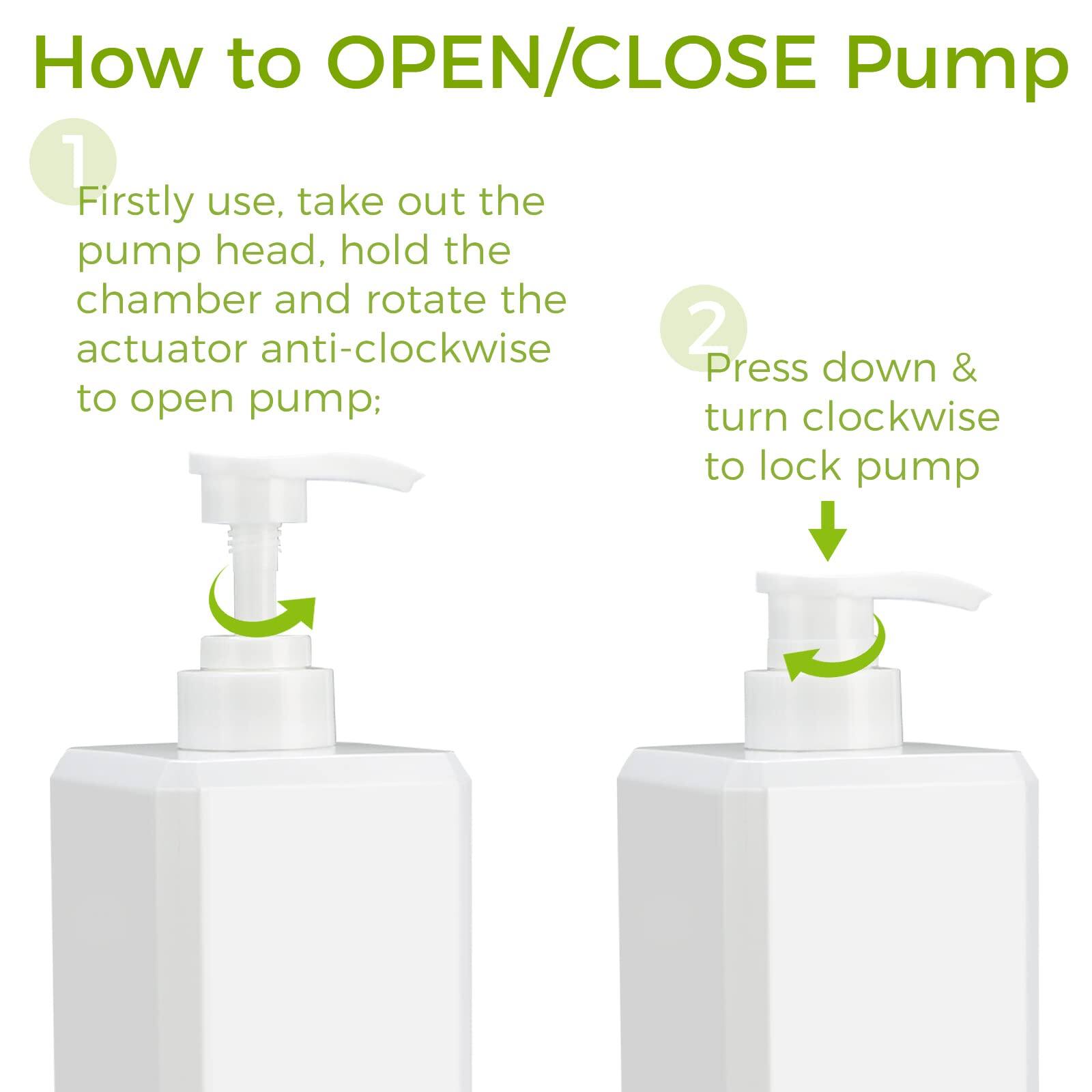 How to OPEN/CLOSE Pump

1

Firstly use, take out the pump head, hold the chamber and rotate the actuator anti-clockwise to open pump;

2

Press down & turn clockwise to lock pump