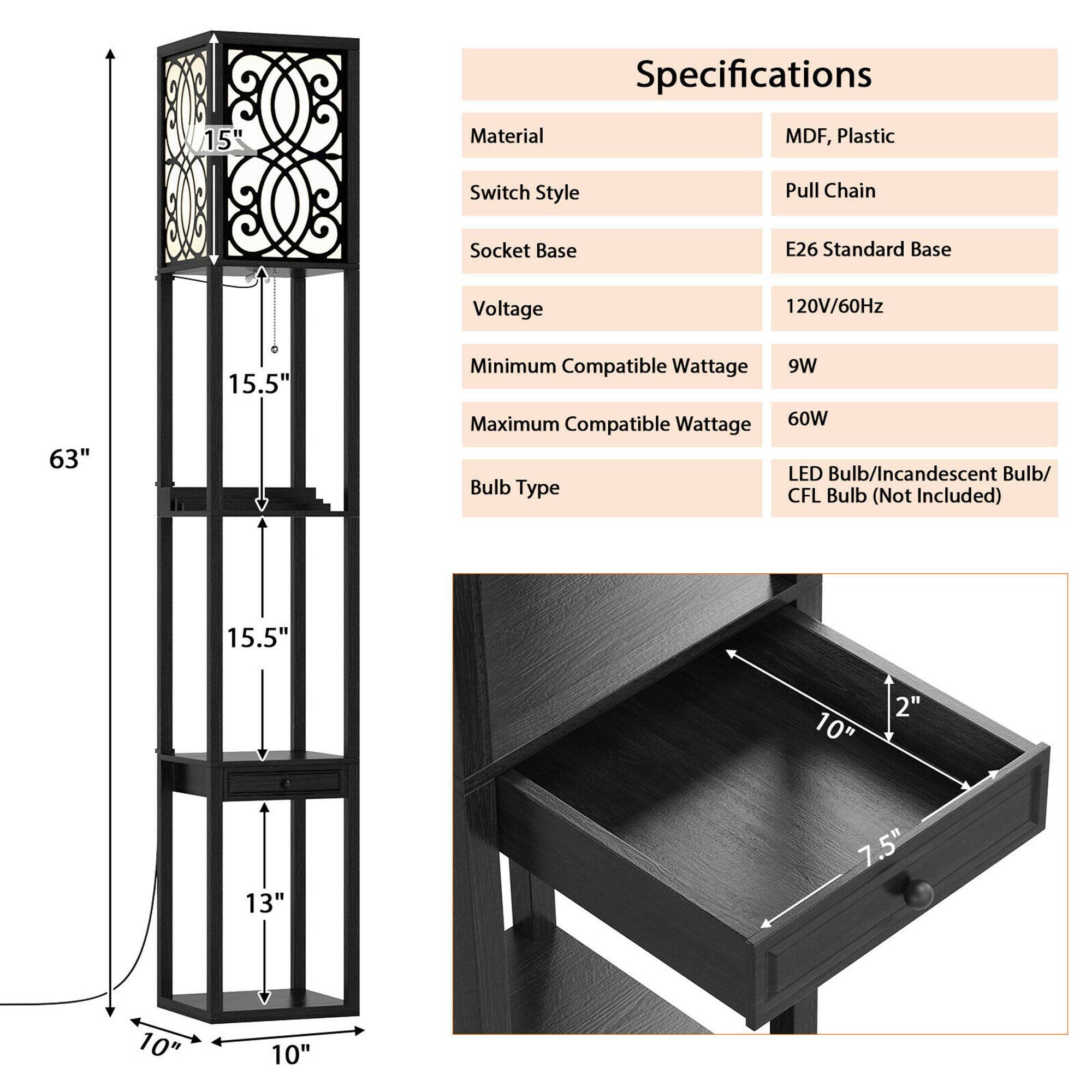 63"

15"

15.5"

15.5"

13"

10"

10"

Specifications

| Material | MDF, Plastic |
|---|---|
| Switch Style | Pull Chain |
| Socket Base | E26 Standard Base |
| Voltage | 120V/60Hz |
| Minimum Compatible Wattage | 9W |
| Maximum Compatible Wattage | 60W |
| Bulb Type | LED Bulb/Incandescent Bulb/ CFL Bulb (Not Included) |

10"

2"

7.5"