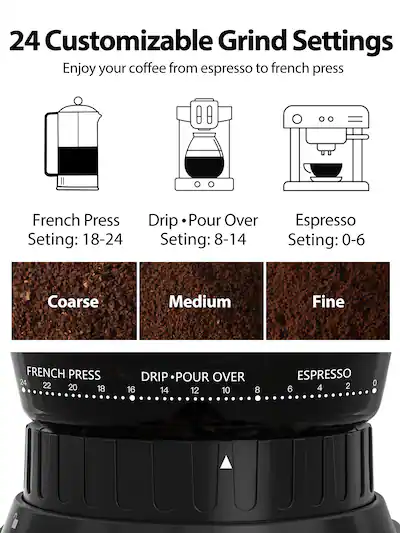 24 Customizable Grind Settings

Enjoy your coffee from espresso to french press

French Press
Seting: 18-24

Drip • Pour Over
Seting: 8-14

Espresso
Seting: 0-6

Coarse

Medium

Fine

FRENCH PRESS

DRIP • POUR OVER

ESPRESSO

24 22 20 18 16 14 12 10 8 6 4 2 0