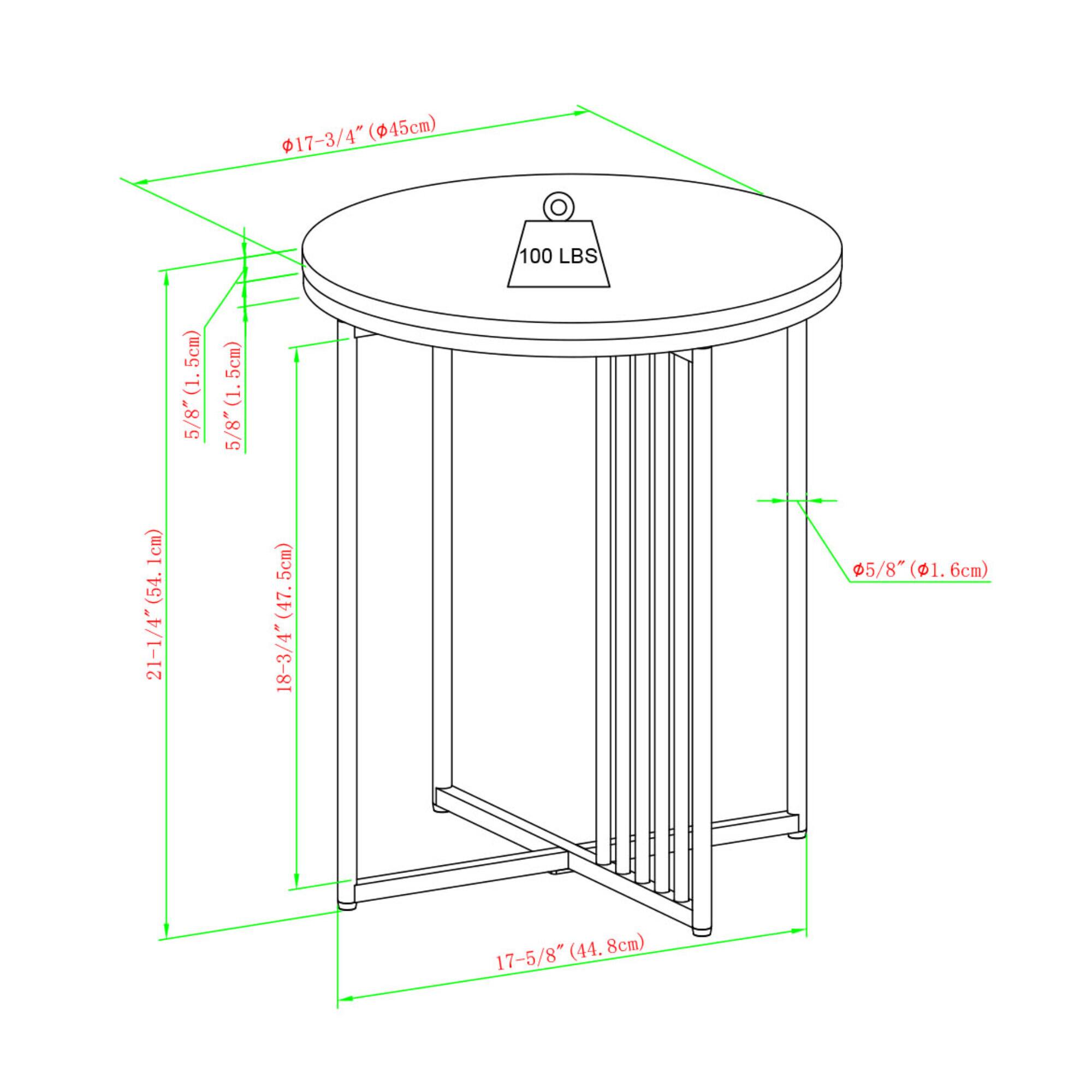 Φ17-3/4″(Φ45cm)

100 LBS

5/8″(1.5cm)

5/8″(1.5cm)

21-1/4″(54.1cm)

18-3/4″(47.5cm)

Φ5/8″(Φ1.6cm)

17-5/8″(44.8cm)