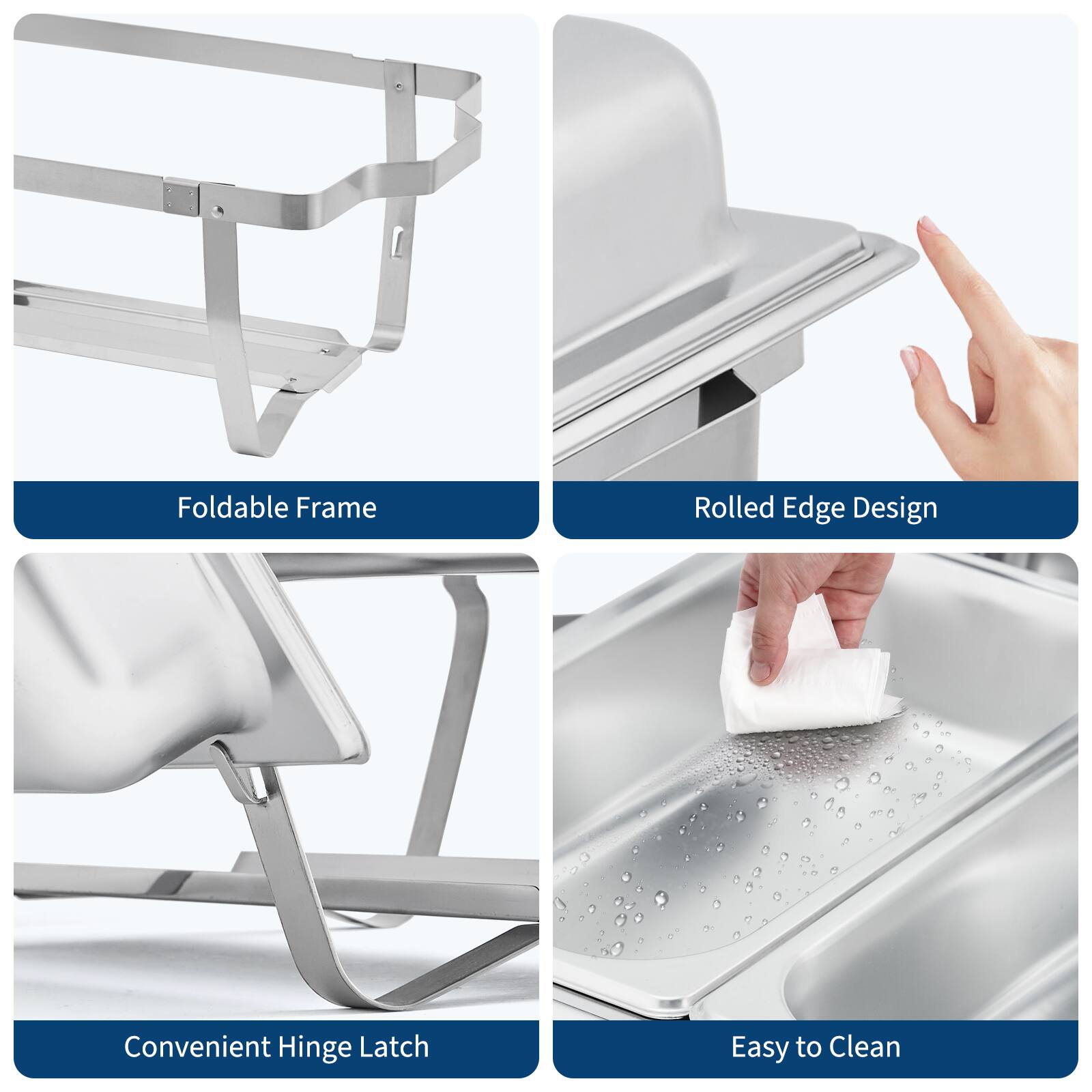 Foldable Frame

Rolled Edge Design

Convenient Hinge Latch

Easy to Clean