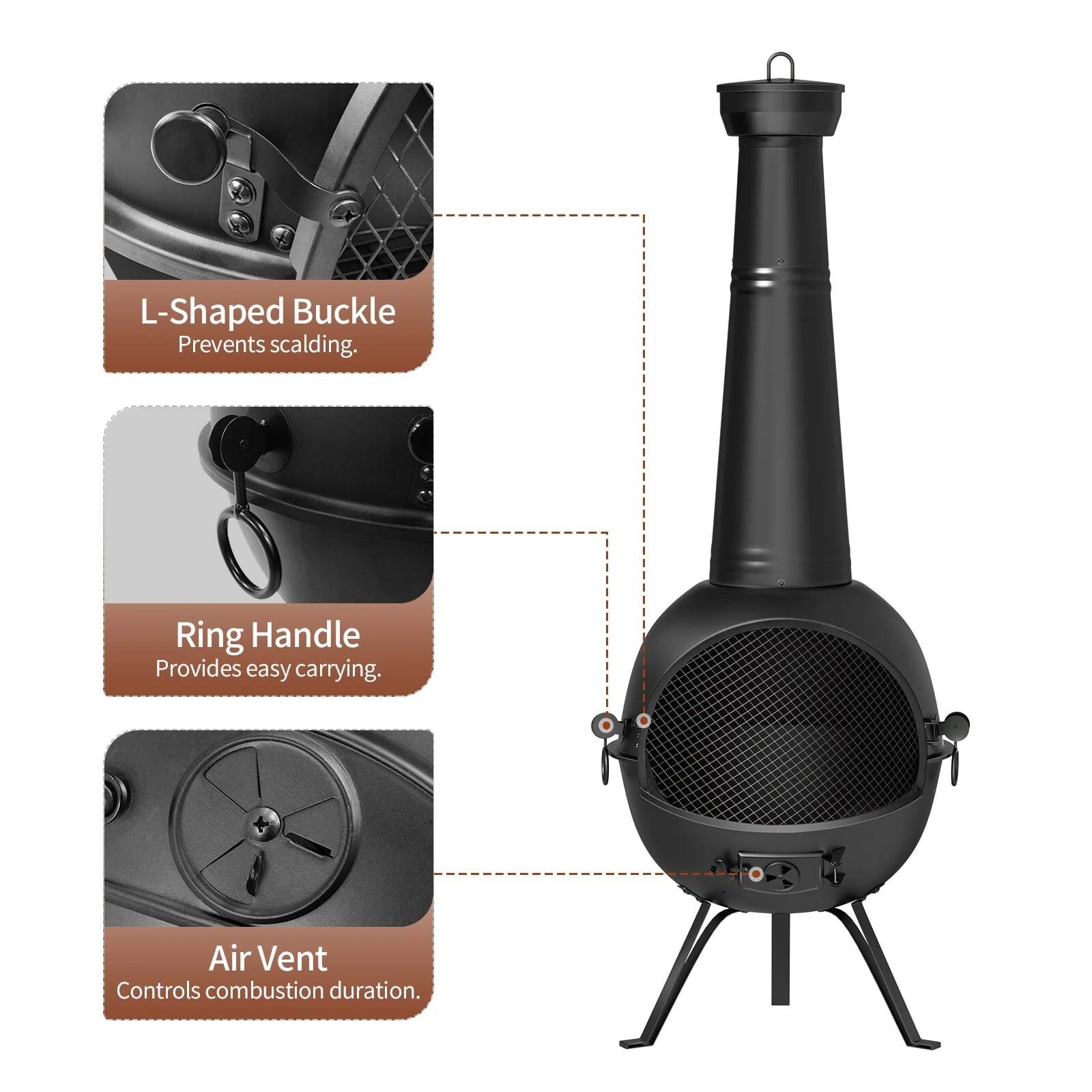 L-Shaped Buckle
Prevents scalding.

Ring Handle
Provides easy carrying.

Air Vent
Controls combustion duration.