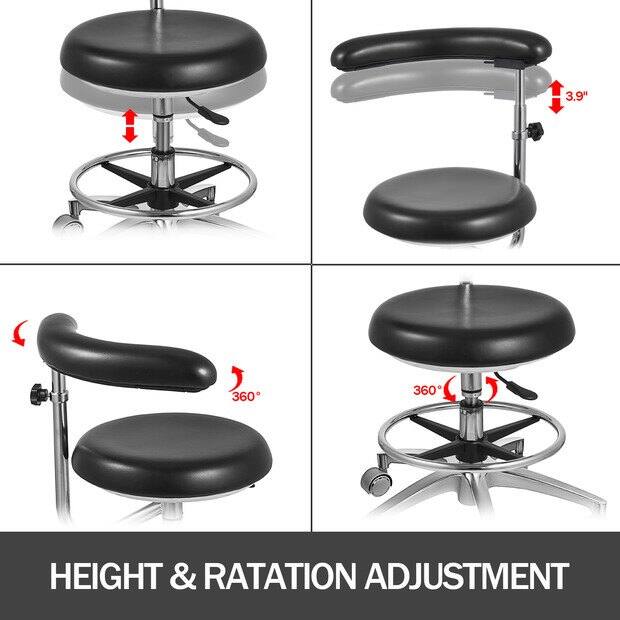 3.9"

360°

360°

HEIGHT & RATATION ADJUSTMENT