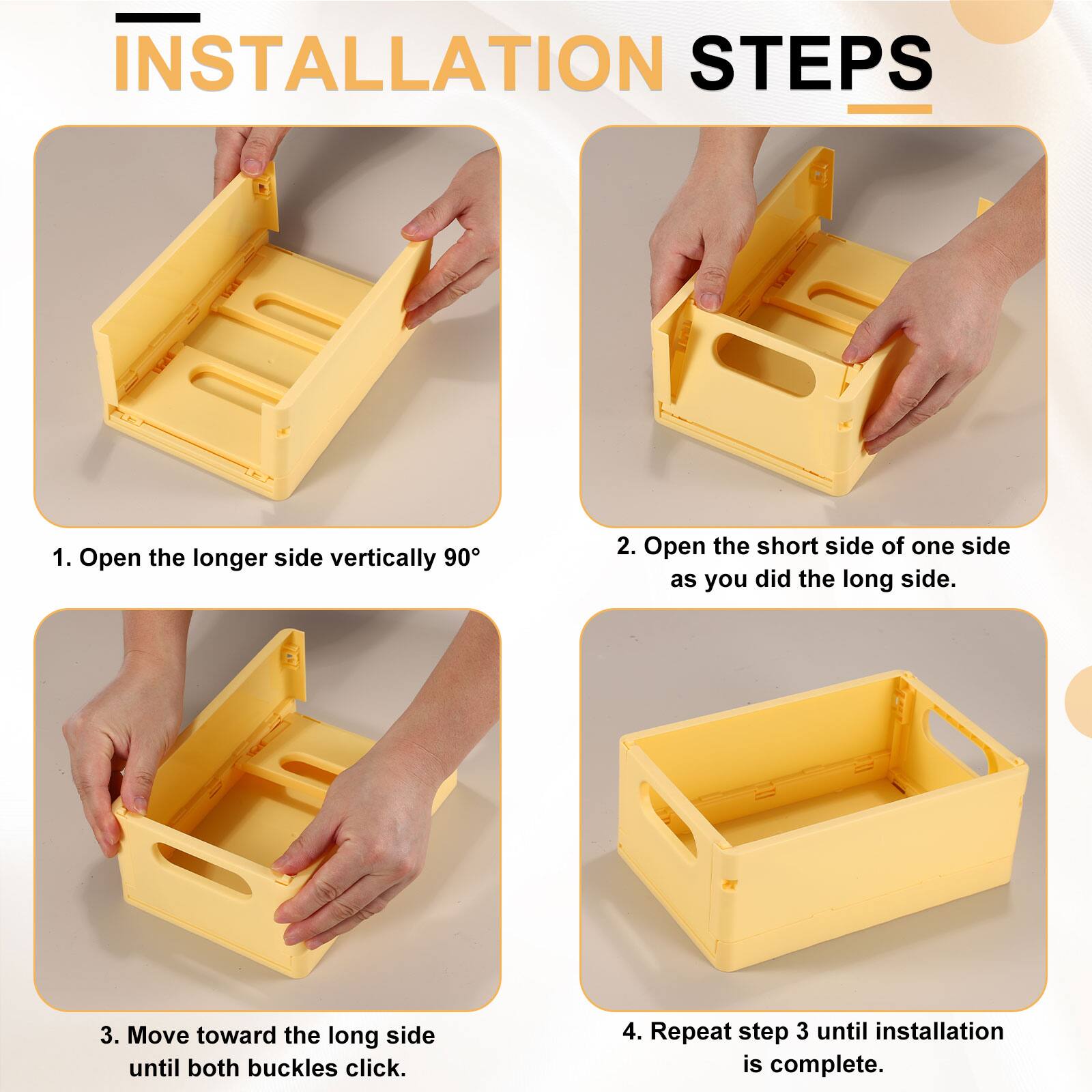 INSTALLATION STEPS

1. Open the longer side vertically 90°

2. Open the short side of one side as you did the long side.

3. Move toward the long side until both buckles click.

4. Repeat step 3 until installation is complete.