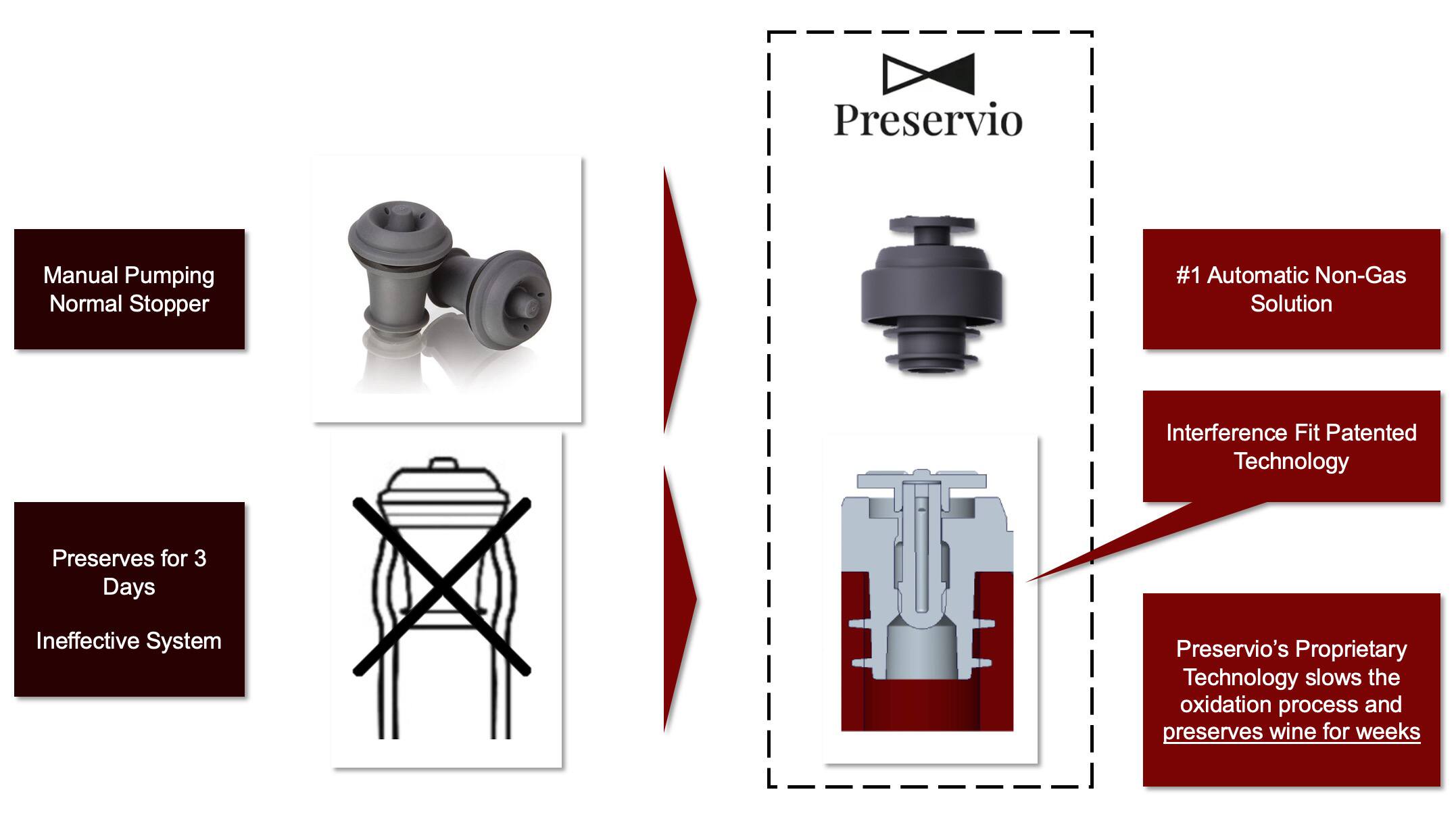 Manual Pumping
Normal Stopper

Preserves for 3 Days

Ineffective System

Preservio

#1 Automatic Non-Gas Solution

Interference Fit Patented Technology

Preservio's Proprietary Technology slows the oxidation process and preserves wine for weeks