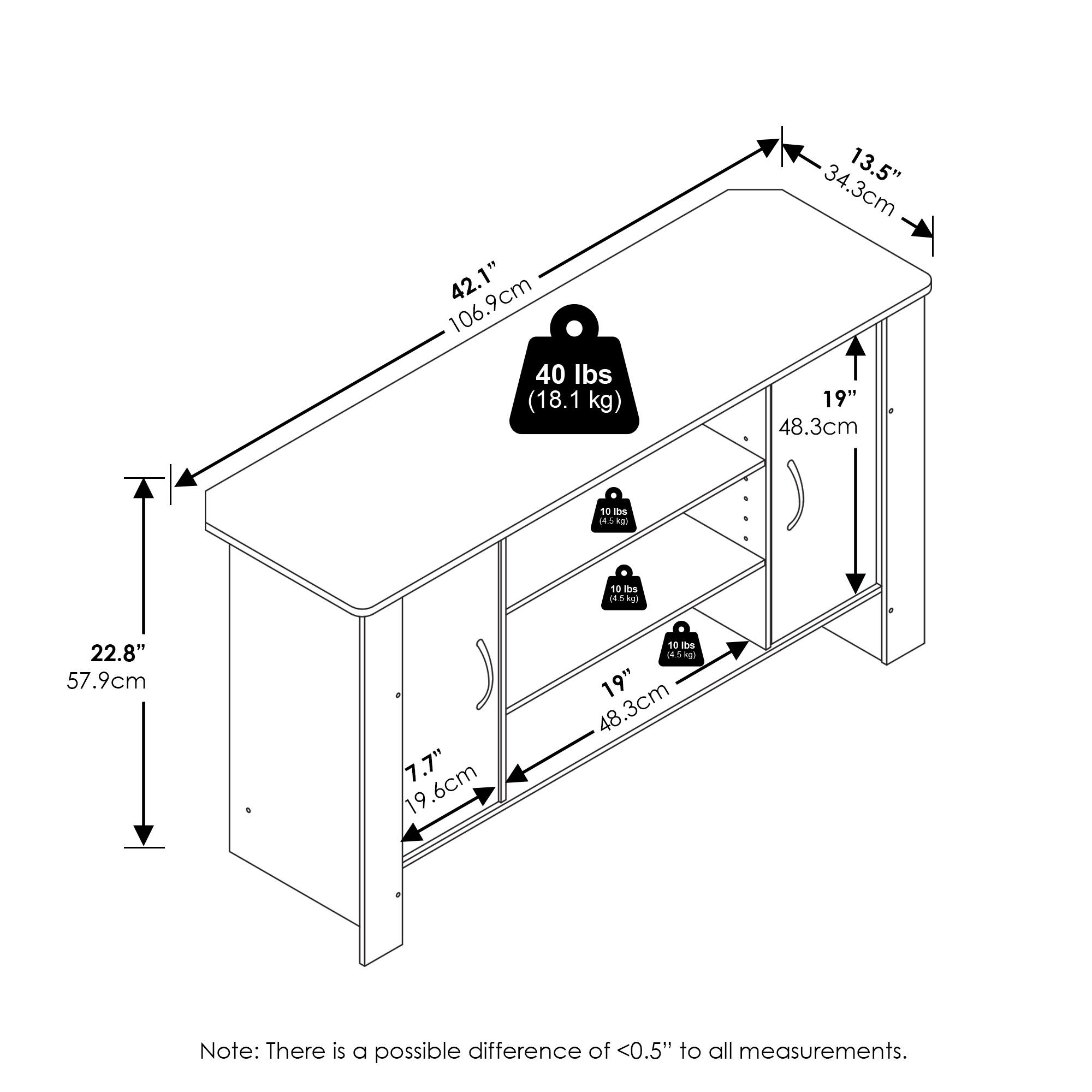 13.5”
34.3cm

42.1”
106.9cm

40 lbs
(18.1 kg)

19”
48.3cm

10 lbs
(4.5 kg)

10 lbs
(4.5 kg)

10 lbs
(4.5 kg)

22.8”
57.9cm

19”
48.3cm

7.7”
19.6cm

Note: There is a possible difference of <0.5” to all measurements.