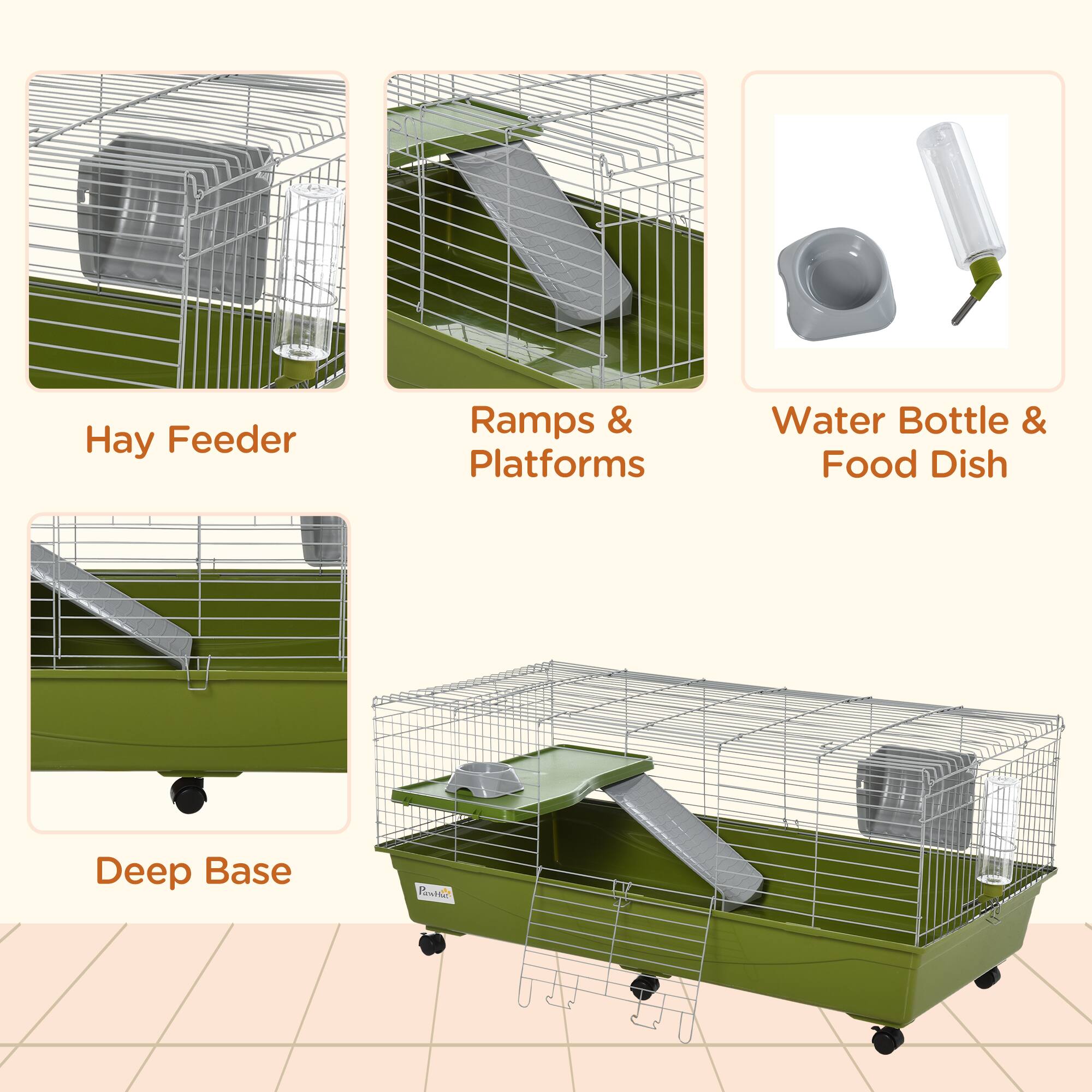 Hay Feeder

Ramps & Platforms

Water Bottle & Food Dish

Deep Base

PawHut