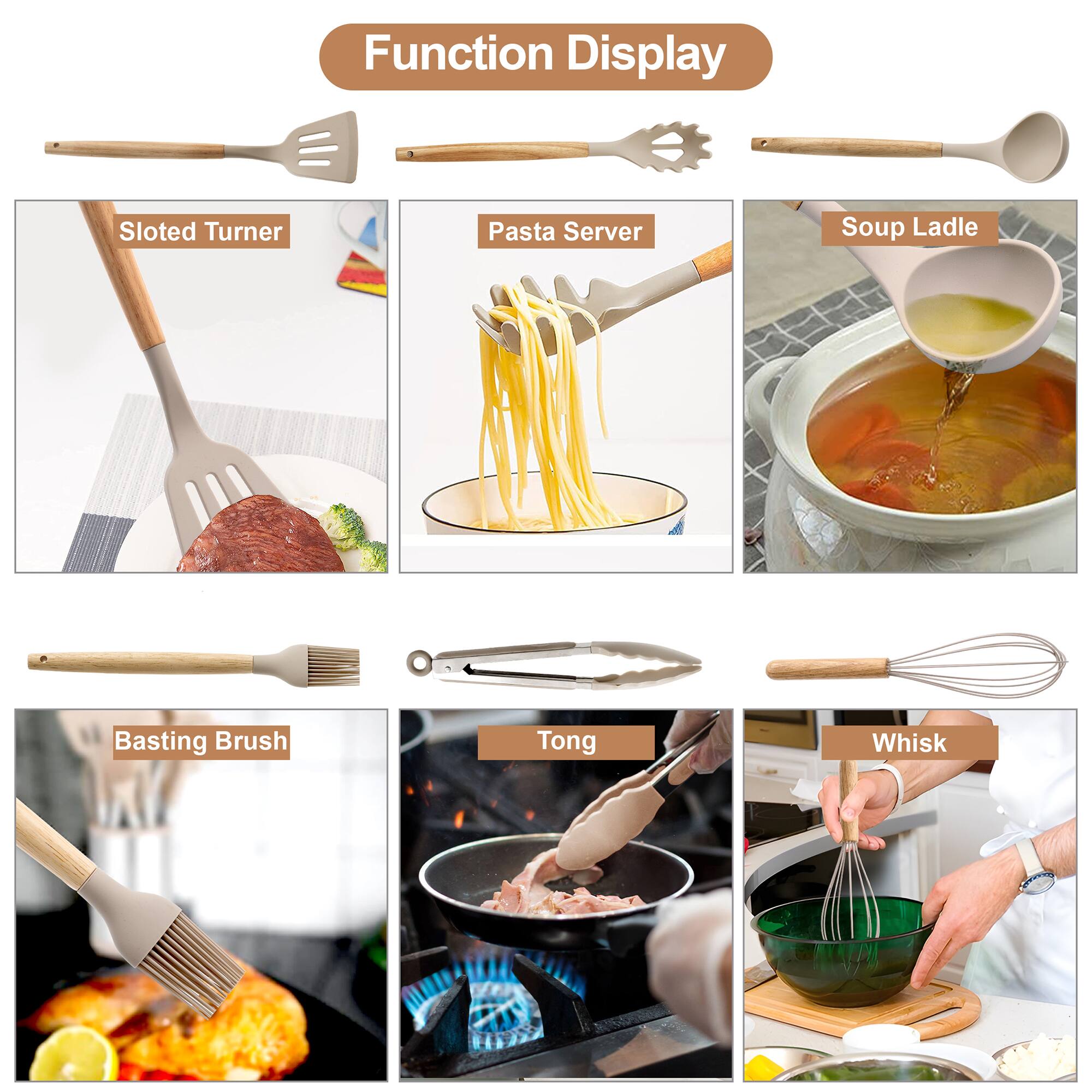 Function Display

Sloted Turner

Pasta Server

Soup Ladle

Basting Brush

Tong

Whisk