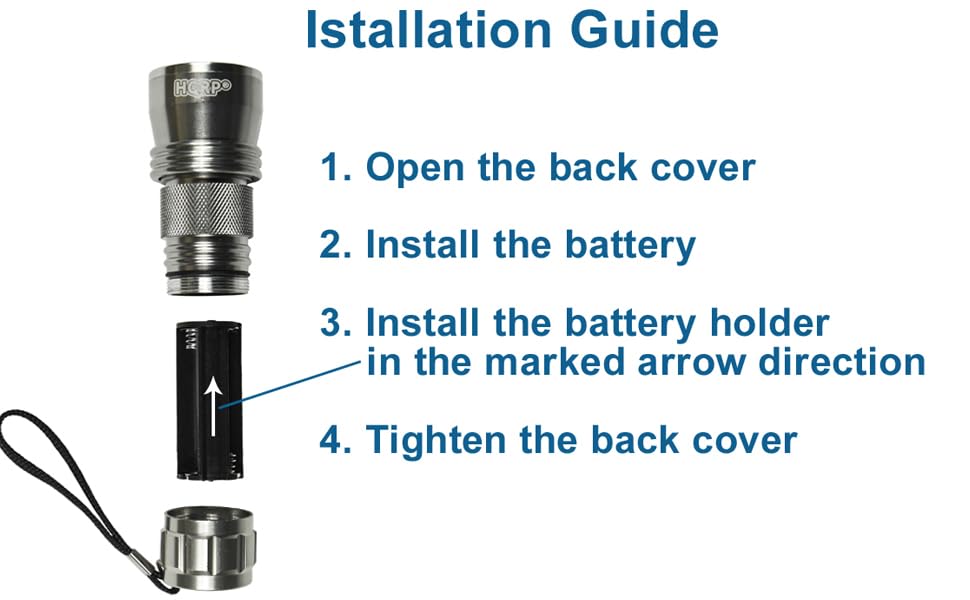 Istallation Guide

HQRP®

1. Open the back cover

2. Install the battery

3. Install the battery holder in the marked arrow direction

4. Tighten the back cover