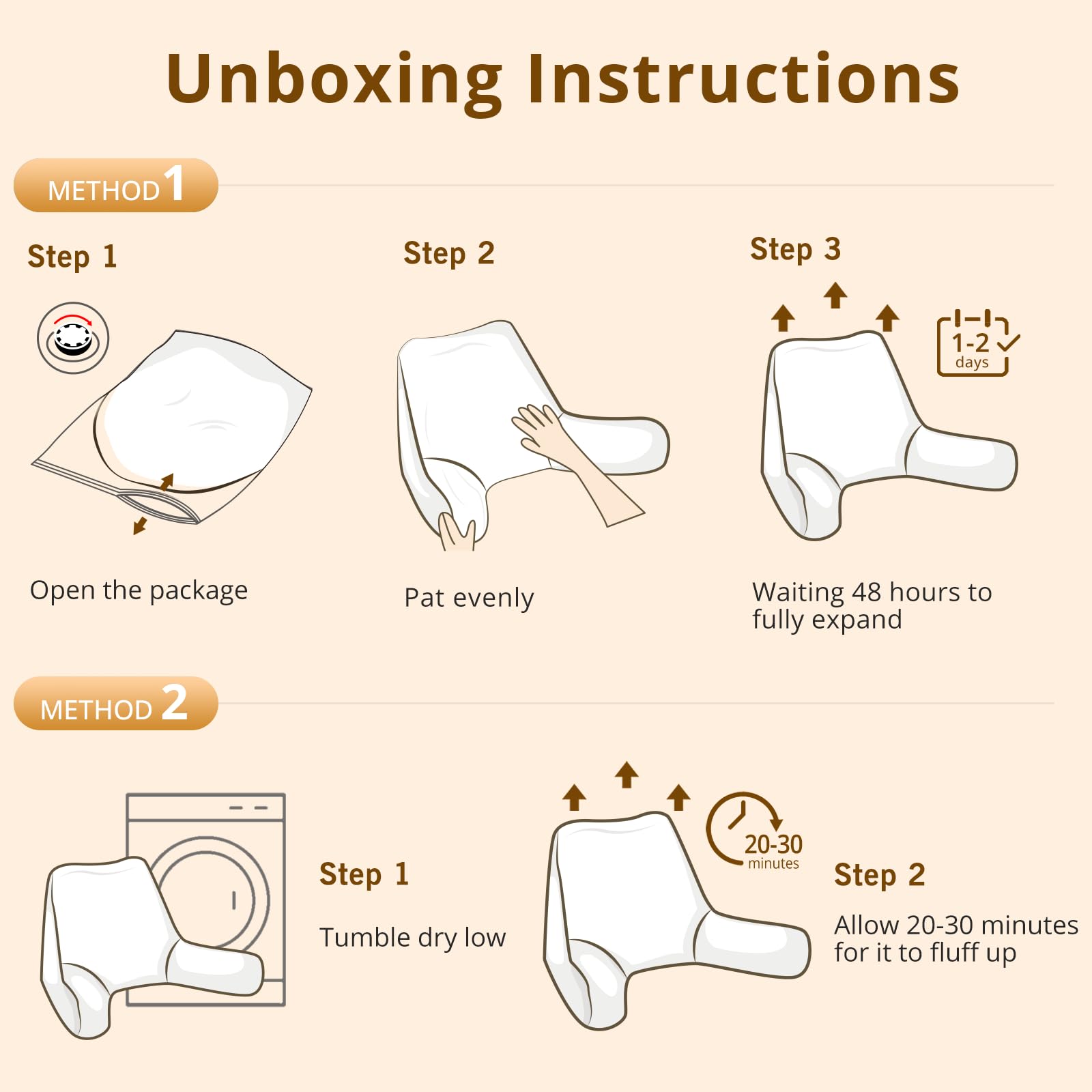 Unboxing Instructions

METHOD 1

Step 1

Open the package

Step 2

Pat evenly

Step 3

1-2 days

Waiting 48 hours to fully expand

METHOD 2

Step 1

Tumble dry low

20-30 minutes

Step 2

Allow 20-30 minutes for it to fluff up