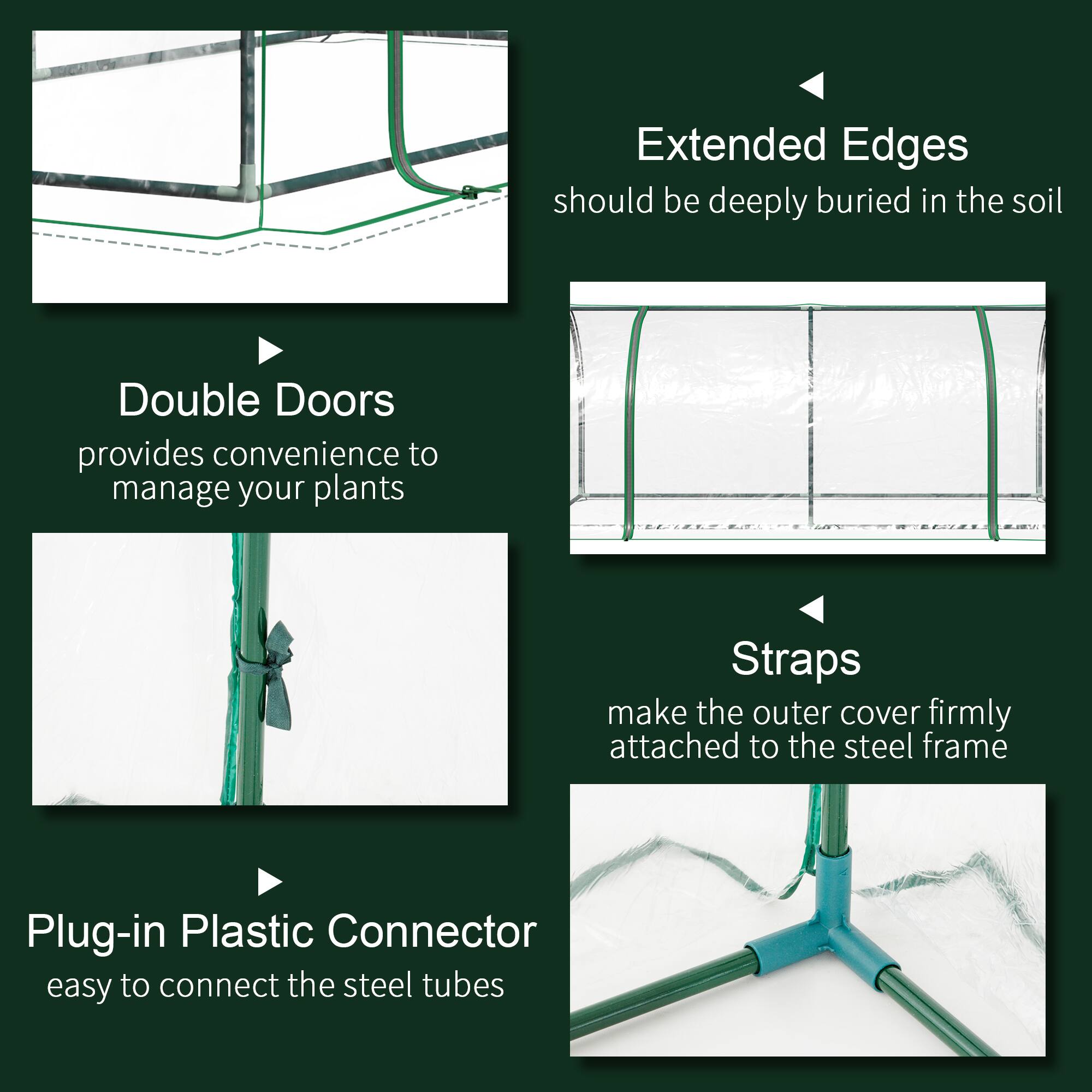 Extended Edges
should be deeply buried in the soil

Double Doors
provides convenience to manage your plants

Straps
make the outer cover firmly attached to the steel frame

Plug-in Plastic Connector
easy to connect the steel tubes