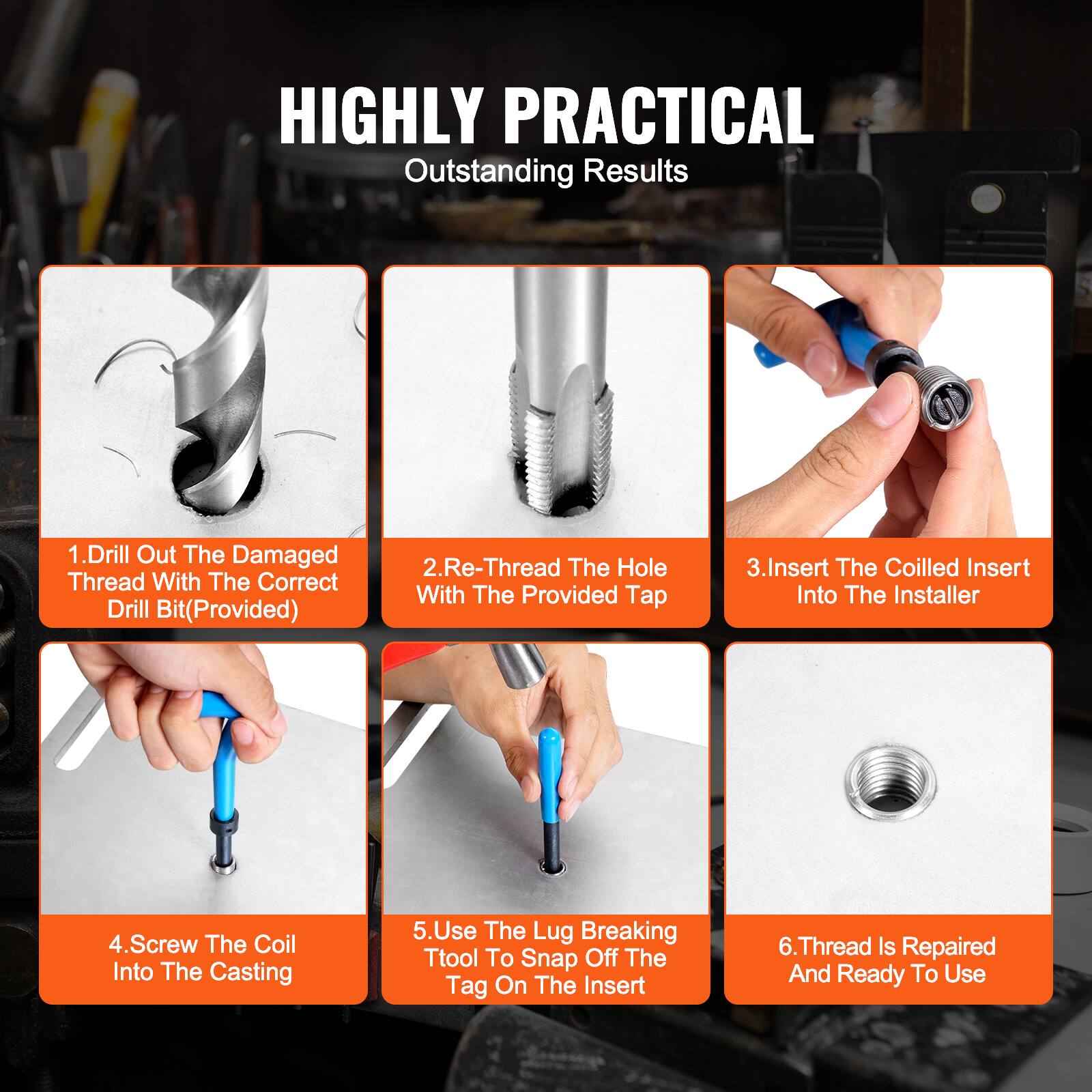 HIGHLY PRACTICAL
Outstanding Results

1.Drill Out The Damaged Thread With The Correct Drill Bit(Provided)

2.Re-Thread The Hole With The Provided Tap

3.Insert The Coilled Insert Into The Installer

4.Screw The Coil Into The Casting

5.Use The Lug Breaking Ttool To Snap Off The Tag On The Insert

6.Thread Is Repaired And Ready To Use