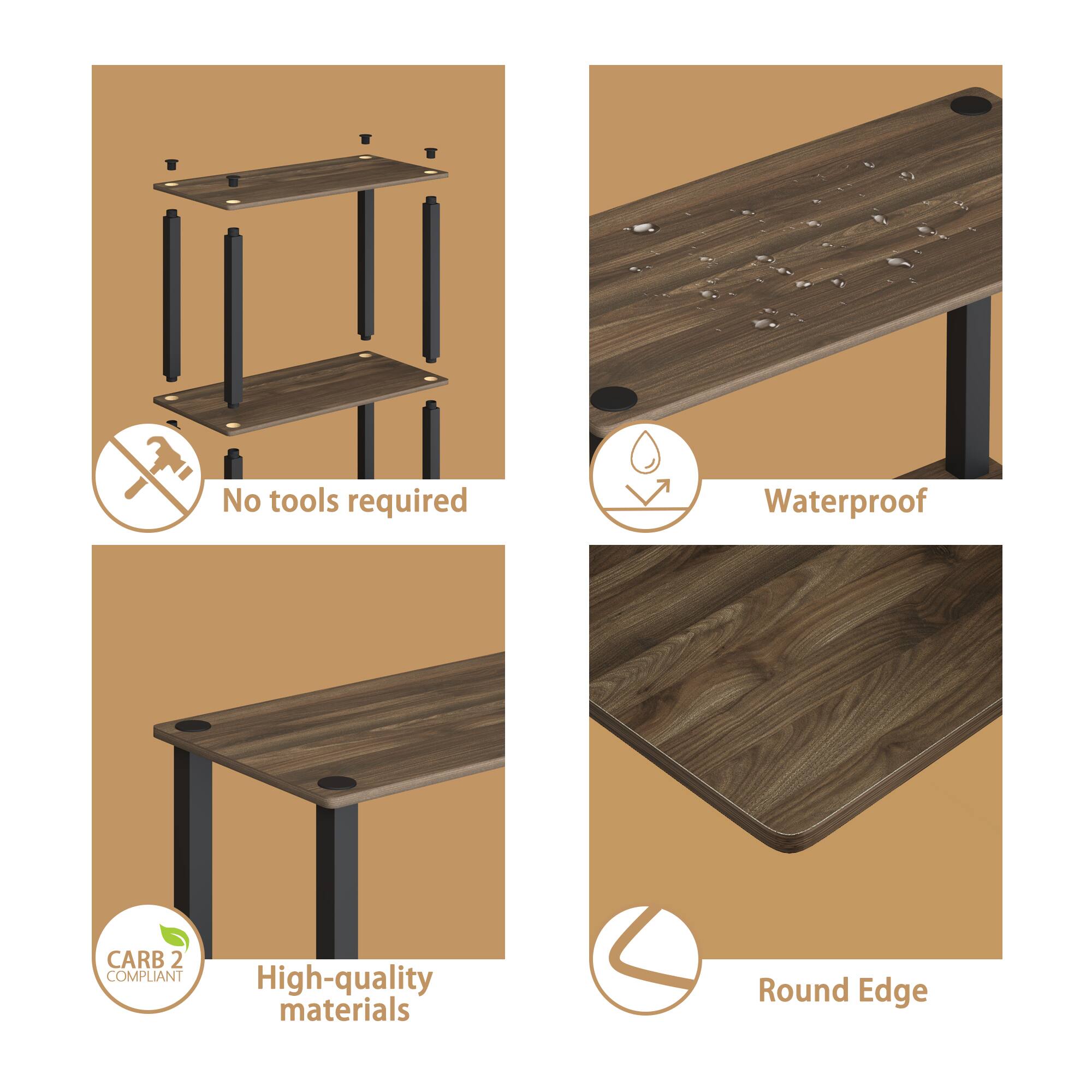 No tools required

Waterproof

CARB 2 COMPLIANT

High-quality materials

Round Edge