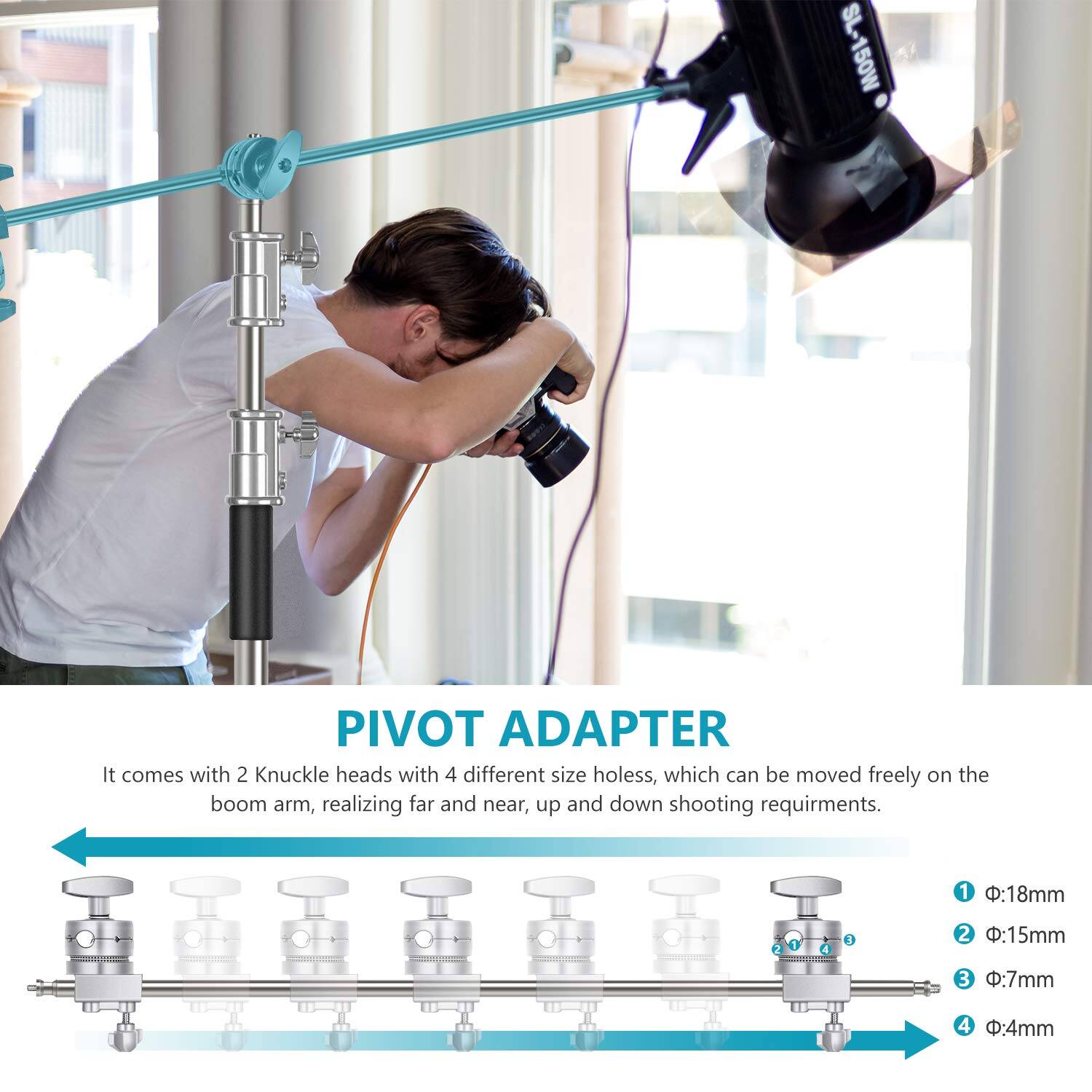 SL-150W

PIVOT ADAPTER

It comes with 2 Knuckle heads with 4 different size holess, which can be moved freely on the boom arm, realizing far and near, up and down shooting requirments.

2 1 4 3

1 Φ:18mm
2 Φ:15mm
3 Φ:7mm
4 Φ:4mm