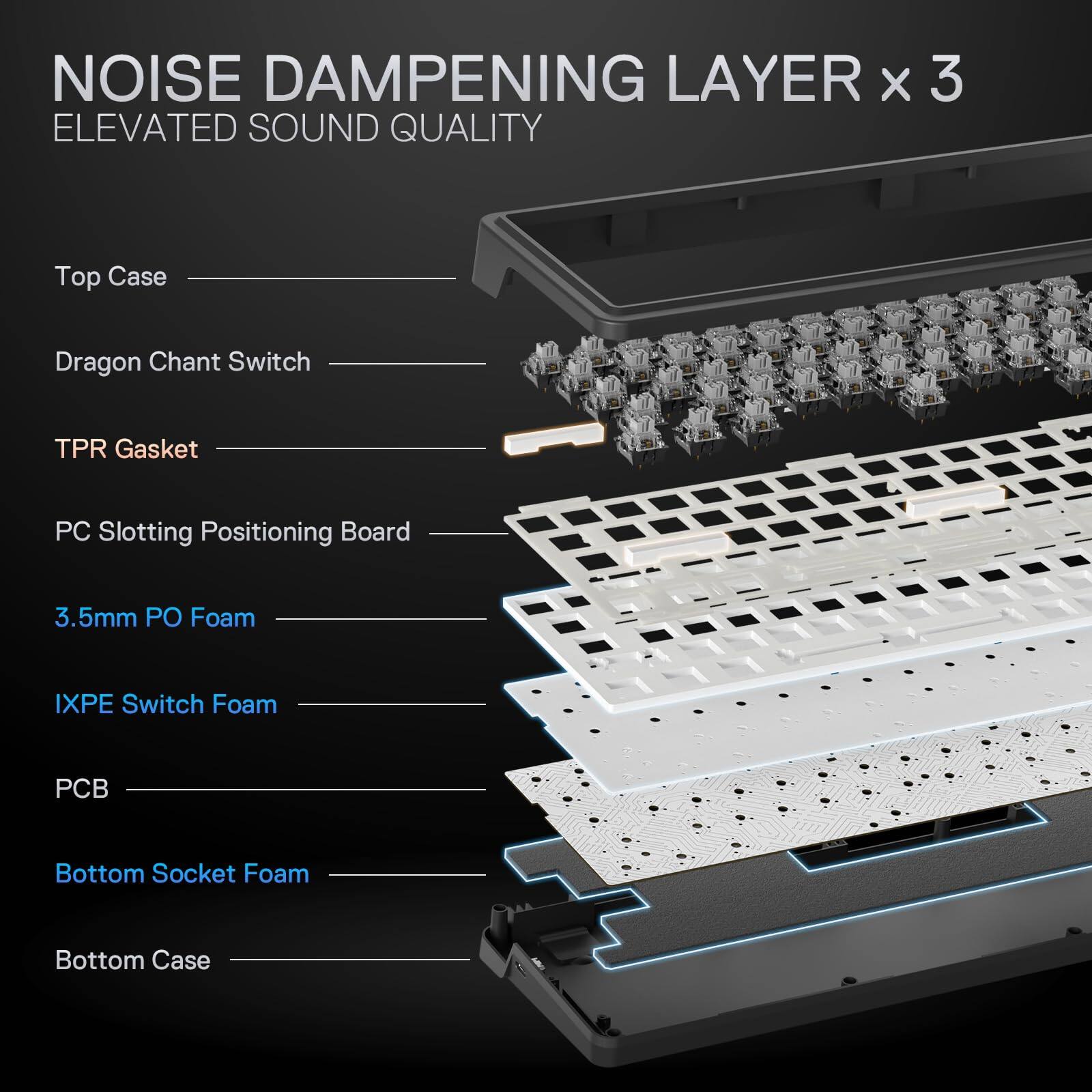 NOISE DAMPENING LAYER x 3
ELEVATED SOUND QUALITY

Top Case

Dragon Chant Switch

TPR Gasket

PC Slotting Positioning Board

3.5mm PO Foam

IXPE Switch Foam

PCB

Bottom Socket Foam

Bottom Case